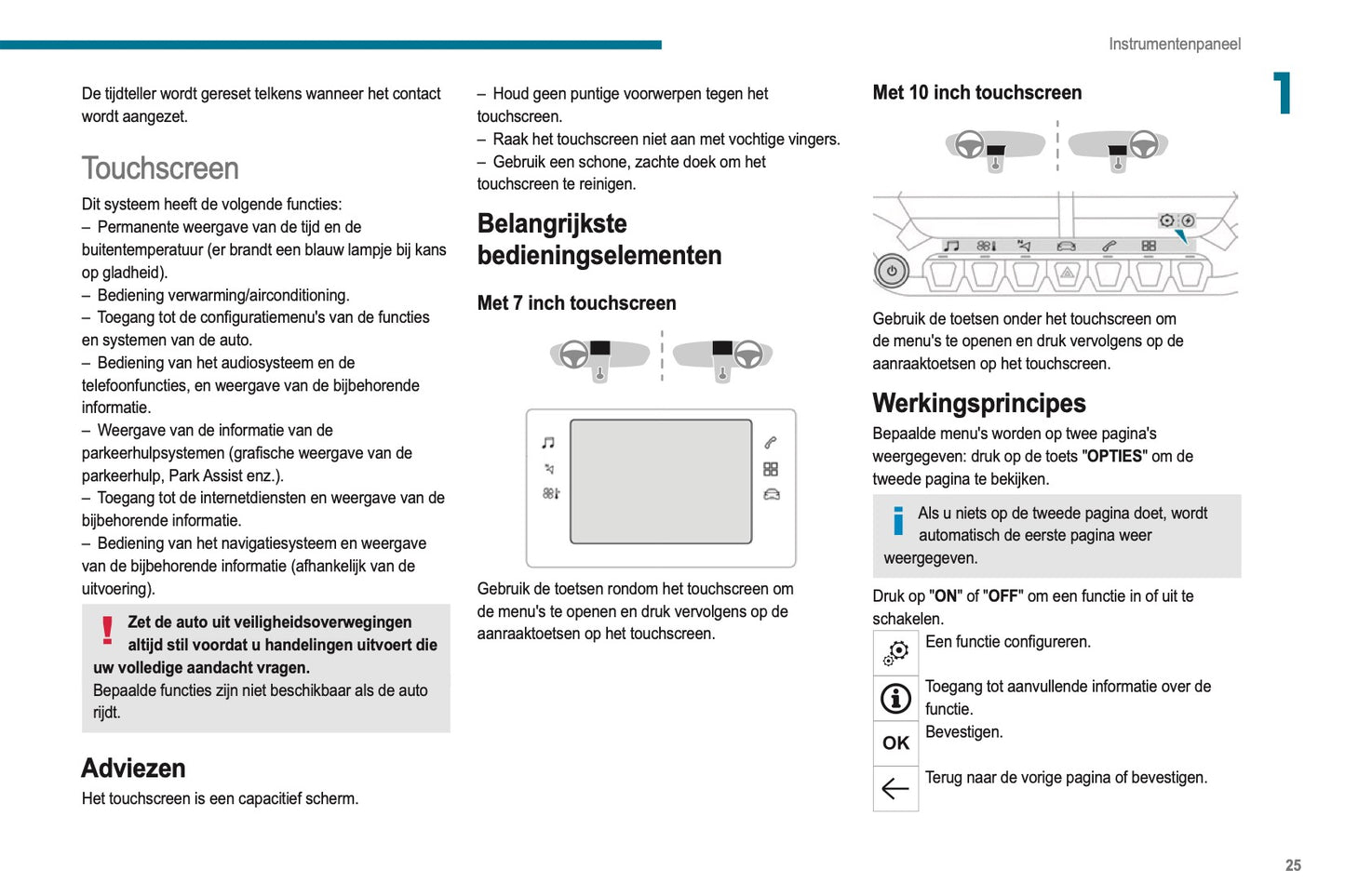 Instrumentenpaneel

1

De tijdteller wordt gereset telkens wanneer het contact wordt aangezet.

Touchscreen

Dit systeem heeft de volgende functies:
– Permanente weergave van de tijd en de buitentemperatuur (er brandt een blauw lampje bij kans op gladheid).
– Bediening verwarming/airconditioning.
– Toegang tot de configuratiemenu's van de functies en systemen van de auto.
– Bediening van het audiosysteem en de telefoonfuncties, en weergave van de bijbehorende informatie.
– Weergave van de informatie van de parkeerhulpsystemen (grafische weergave van de parkeerhulp, Park Assist enz.).
– Toegang tot de internetdiensten en weergave van de bijbehorende informatie.
– Bediening van het navigatiesysteem en weergave van de bijbehorende informatie (afhankelijk van de uitvoering).

Zet de auto uit veiligheidsoverwegingen altijd stil voordat u handelingen uitvoert die uw volledige aandacht vragen.
Bepaalde functies zijn niet beschikbaar als de auto rijdt.

Adviezen

Het touchscreen is een capacitief scherm.

– Houd geen puntige voorwerpen tegen het touchscreen.
– Raak het touchscreen niet aan met vochtige vingers.
– Gebruik een schone, zachte doek om het touchscreen te reinigen.

Belangrijkste bedieningselementen

Met 7 inch touchscreen

Gebruik de toetsen rondom het touchscreen om de menu's te openen en druk vervolgens op de aanraaktoetsen op het touchscreen.

Met 10 inch touchscreen

Gebruik de toetsen onder het touchscreen om de menu's te openen en druk vervolgens op de aanraaktoetsen op het touchscreen.

Werkingsprincipes

Bepaalde menu's worden op twee pagina's weergegeven: druk op de toets "OPTIES" om de tweede pagina te bekijken.

Als u niets op de tweede pagina doet, wordt automatisch de eerste pagina weer weergegeven.

Druk op "ON" of "OFF" om een functie in of uit te schakelen.

Een functie configureren.

Toegang tot aanvullende informatie over de functie.

OK
Bevestigen.

Terug naar de vorige pagina of bevestigen.

25