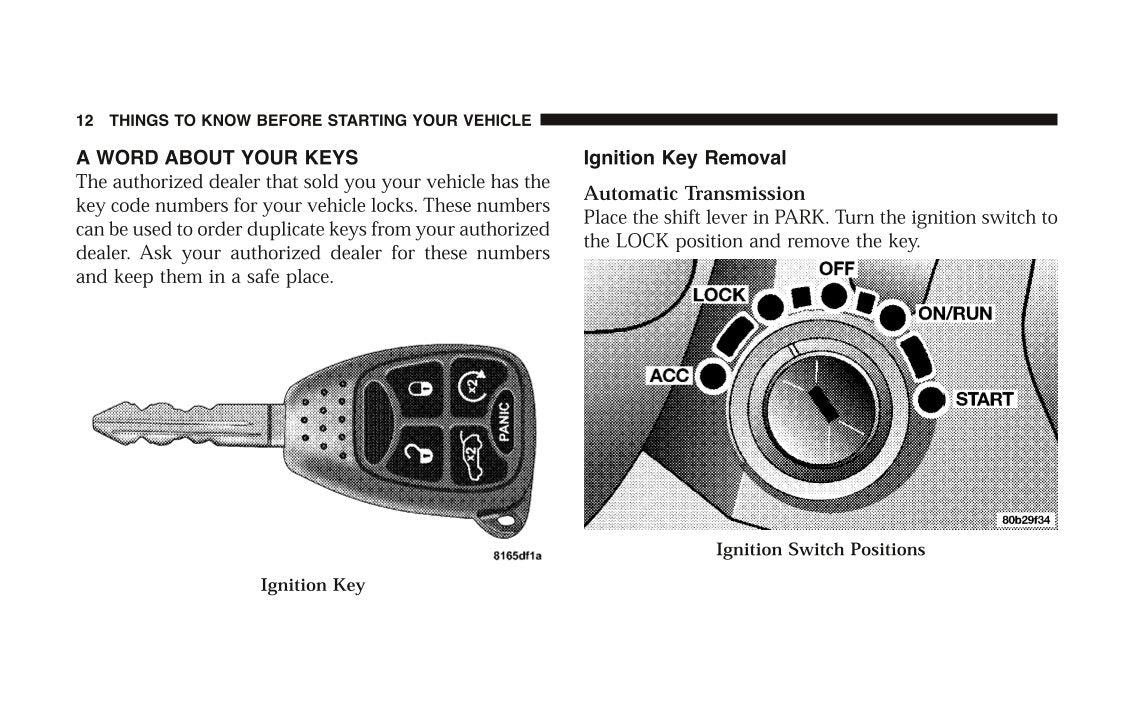 12 THINGS TO KNOW BEFORE STARTING YOUR VEHICLE

A WORD ABOUT YOUR KEYS
The authorized dealer that sold you your vehicle has the key code numbers for your vehicle locks. These numbers can be used to order duplicate keys from your authorized dealer. Ask your authorized dealer for these numbers and keep them in a safe place.

x2
PANIC
x2
8165df1a

Ignition Key

Ignition Key Removal

Automatic Transmission
Place the shift lever in PARK. Turn the ignition switch to the LOCK position and remove the key.

OFF
LOCK
ON/RUN
ACC
START
80b29f34

Ignition Switch Positions