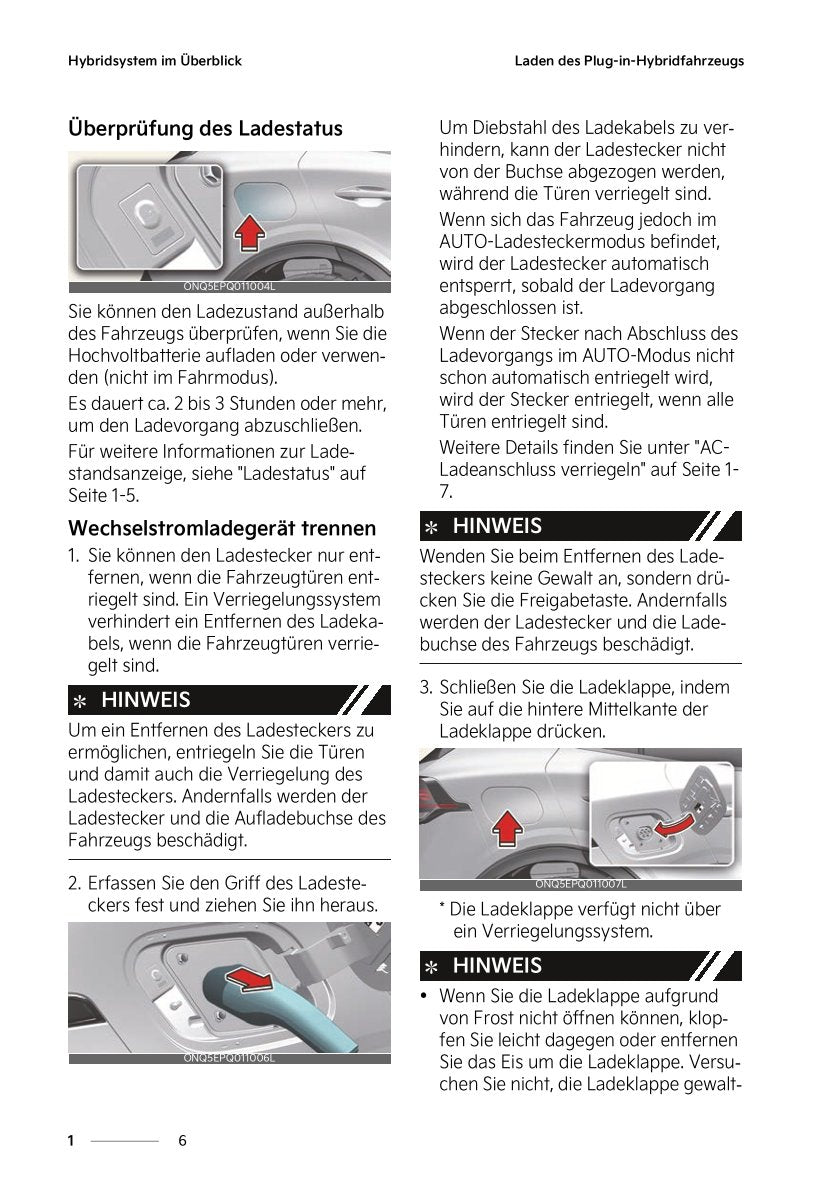 Hybridsystem im Überblick

Laden des Plug-in-Hybridfahrzeugs

Überprüfung des Ladestatus

ONQ5EPQ011004L

Sie können den Ladezustand außerhalb des Fahrzeugs überprüfen, wenn Sie die Hochvoltbatterie aufladen oder verwenden (nicht im Fahrmodus).

Es dauert ca. 2 bis 3 Stunden oder mehr, um den Ladevorgang abzuschließen.

Für weitere Informationen zur Ladestandsanzeige, siehe "Ladestatus" auf Seite 1-5.

Wechselstromladegerät trennen

1. Sie können den Ladestecker nur entfernen, wenn die Fahrzeugtüren entriegelt sind. Ein Verriegelungssystem verhindert ein Entfernen des Ladekabels, wenn die Fahrzeugtüren verriegelt sind.

✻ HINWEIS

Um ein Entfernen des Ladesteckers zu ermöglichen, entriegeln Sie die Türen und damit auch die Verriegelung des Ladesteckers. Andernfalls werden der Ladestecker und die Aufladebuchse des Fahrzeugs beschädigt.

2. Erfassen Sie den Griff des Ladesteckers fest und ziehen Sie ihn heraus.

ONQ5EPQ011006L

Um Diebstahl des Ladekabels zu verhindern, kann der Ladestecker nicht von der Buchse abgezogen werden, während die Türen verriegelt sind.

Wenn sich das Fahrzeug jedoch im AUTO-Ladesteckermodus befindet, wird der Ladestecker automatisch entsperrt, sobald der Ladevorgang abgeschlossen ist.

Wenn der Stecker nach Abschluss des Ladevorgangs im AUTO-Modus nicht schon automatisch entriegelt wird, wird der Stecker entriegelt, wenn alle Türen entriegelt sind.

Weitere Details finden Sie unter "AC-Ladeanschluss verriegeln" auf Seite 1-7.

✻ HINWEIS

Wenden Sie beim Entfernen des Ladesteckers keine Gewalt an, sondern drücken Sie die Freigabetaste. Andernfalls werden der Ladestecker und die Ladebuchse des Fahrzeugs beschädigt.

3. Schließen Sie die Ladeklappe, indem Sie auf die hintere Mittelkante der Ladeklappe drücken.

ONQ5EPQ011007L

* Die Ladeklappe verfügt nicht über ein Verriegelungssystem.

✻ HINWEIS

• Wenn Sie die Ladeklappe aufgrund von Frost nicht öffnen können, klopfen Sie leicht dagegen oder entfernen Sie das Eis um die Ladeklappe. Versuchen Sie nicht, die Ladeklappe gewalt-

1 6