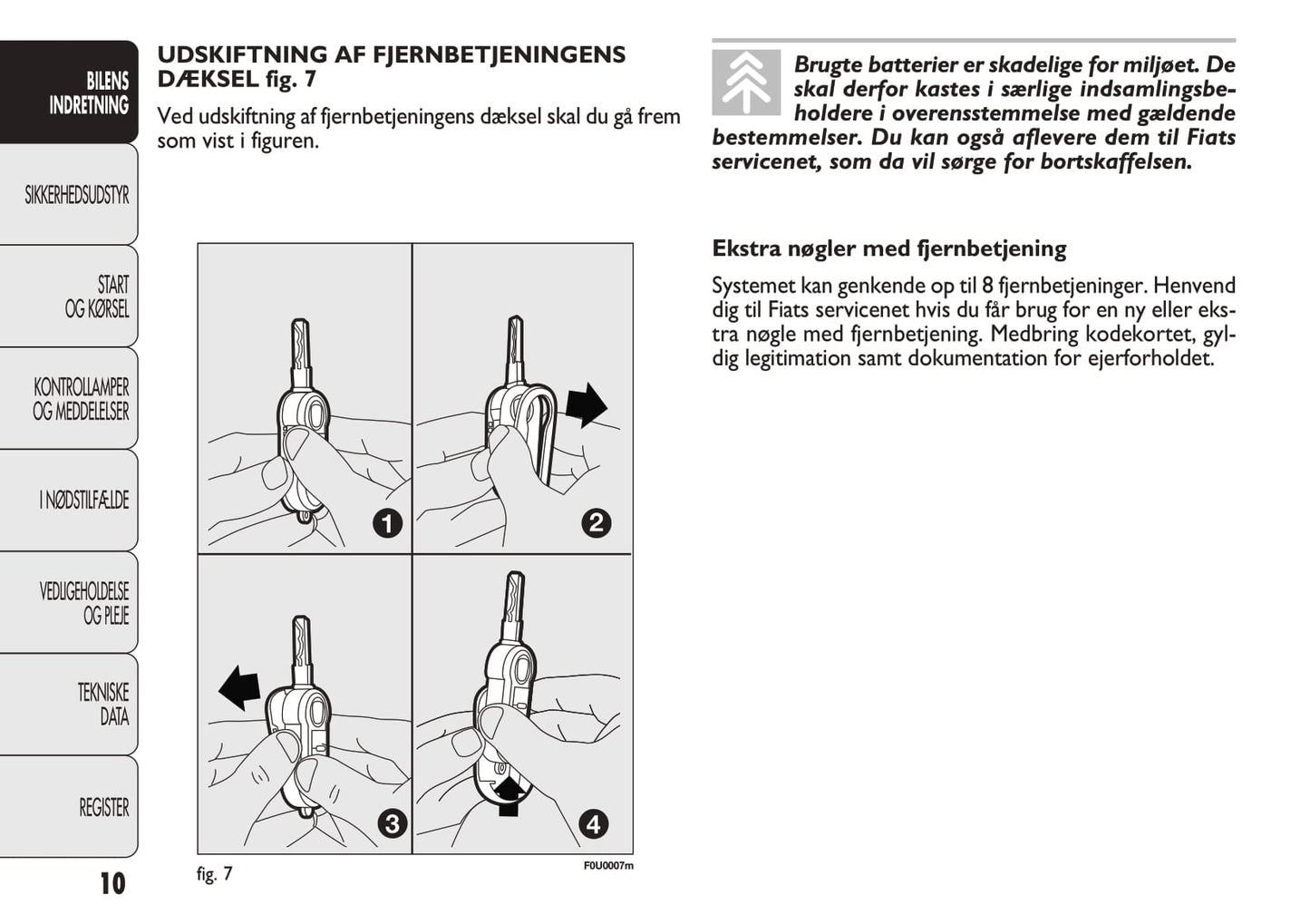 BILENS INDRETNING

SIKKERHEDSUDSTYR

START OG KØRSEL

KONTROLLAMPER OG MEDDELELSER

I NØDSTILFÆLDE

VEDLIGEHOLDELSE OG PLEJE

TEKNISKE DATA

REGISTER

10

UDSKIFTNING AF FJERNBETJENINGENS DÆKSEL fig. 7

Ved udskiftning af fjernbetjeningens dæksel skal du gå frem som vist i figuren.

1

2

3

4

fig. 7

F0U0007m

Brugte batterier er skadelige for miljøet. De skal derfor kastes i særlige indsamlingsbeholdere i overensstemmelse med gældende bestemmelser. Du kan også aflevere dem til Fiats servicenet, som da vil sørge for bortskaffelsen.

Ekstra nøgler med fjernbetjening

Systemet kan genkende op til 8 fjernbetjeninger. Henvend dig til Fiats servicenet hvis du får brug for en ny eller ekstra nøgle med fjernbetjening. Medbring kodekortet, gyldig legitimation samt dokumentation for ejerforholdet.