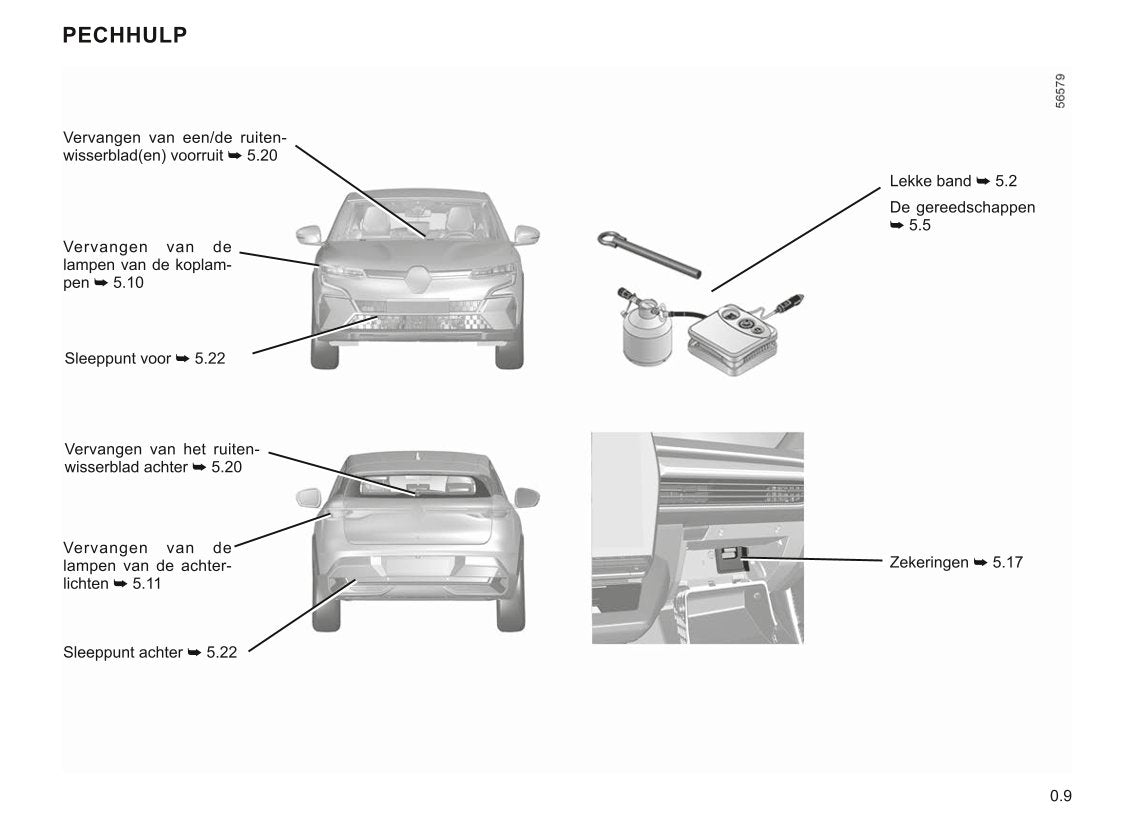 PECHHULP

56579

Vervangen van een/de ruitenwisserblad(en) voorruit ➥ 5.20

Vervangen van de lampen van de koplampen ➥ 5.10

Sleeppunt voor ➥ 5.22

Lekke band ➥ 5.2

De gereedschappen ➥ 5.5

Vervangen van het ruitenwisserblad achter ➥ 5.20

Vervangen van de lampen van de achterlichten ➥ 5.11

Sleeppunt achter ➥ 5.22

Zekeringen ➥ 5.17

0.9