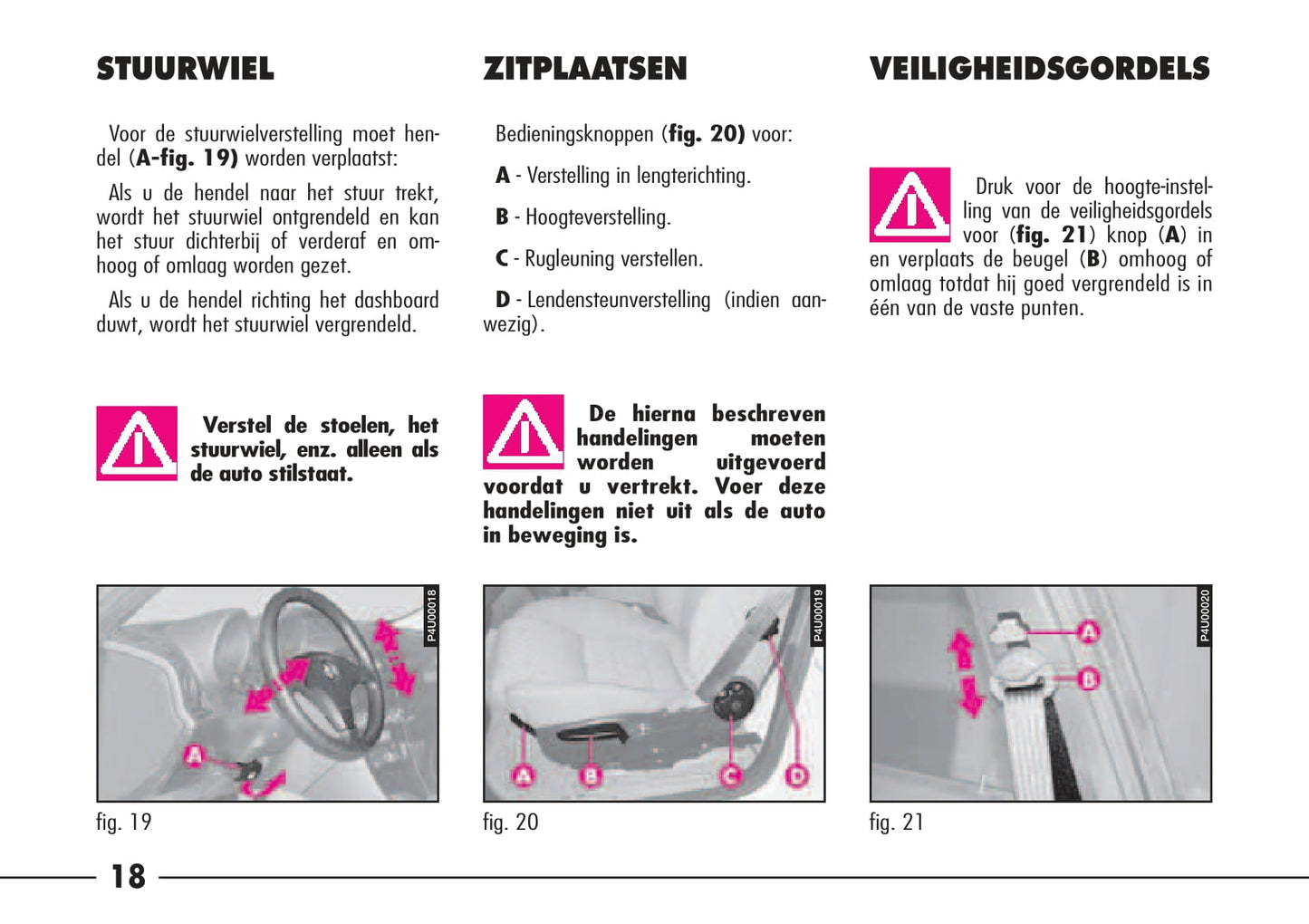 STUURWIEL

Voor de stuurwielverstelling moet hendel (A-fig. 19) worden verplaatst:

Als u de hendel naar het stuur trekt, wordt het stuurwiel ontgrendeld en kan het stuur dichterbij of verderaf en omhoog of omlaag worden gezet.

Als u de hendel richting het dashboard duwt, wordt het stuurwiel vergrendeld.

Verstel de stoelen, het stuurwiel, enz. alleen als de auto stilstaat.

P4U00018

A

fig. 19

ZITPLAATSEN

Bedieningsknoppen (fig. 20) voor:

A - Verstelling in lengterichting.

B - Hoogteverstelling.

C - Rugleuning verstellen.

D - Lendensteunverstelling (indien aanwezig).

De hierna beschreven handelingen moeten worden uitgevoerd voordat u vertrekt. Voer deze handelingen niet uit als de auto in beweging is.

P4U00019

A B C D

fig. 20

VEILIGHEIDSGORDELS

Druk voor de hoogte-instelling van de veiligheidsgordels voor (fig. 21) knop (A) in en verplaats de beugel (B) omhoog of omlaag totdat hij goed vergrendeld is in één van de vaste punten.

P4U00020

A

B

fig. 21

18