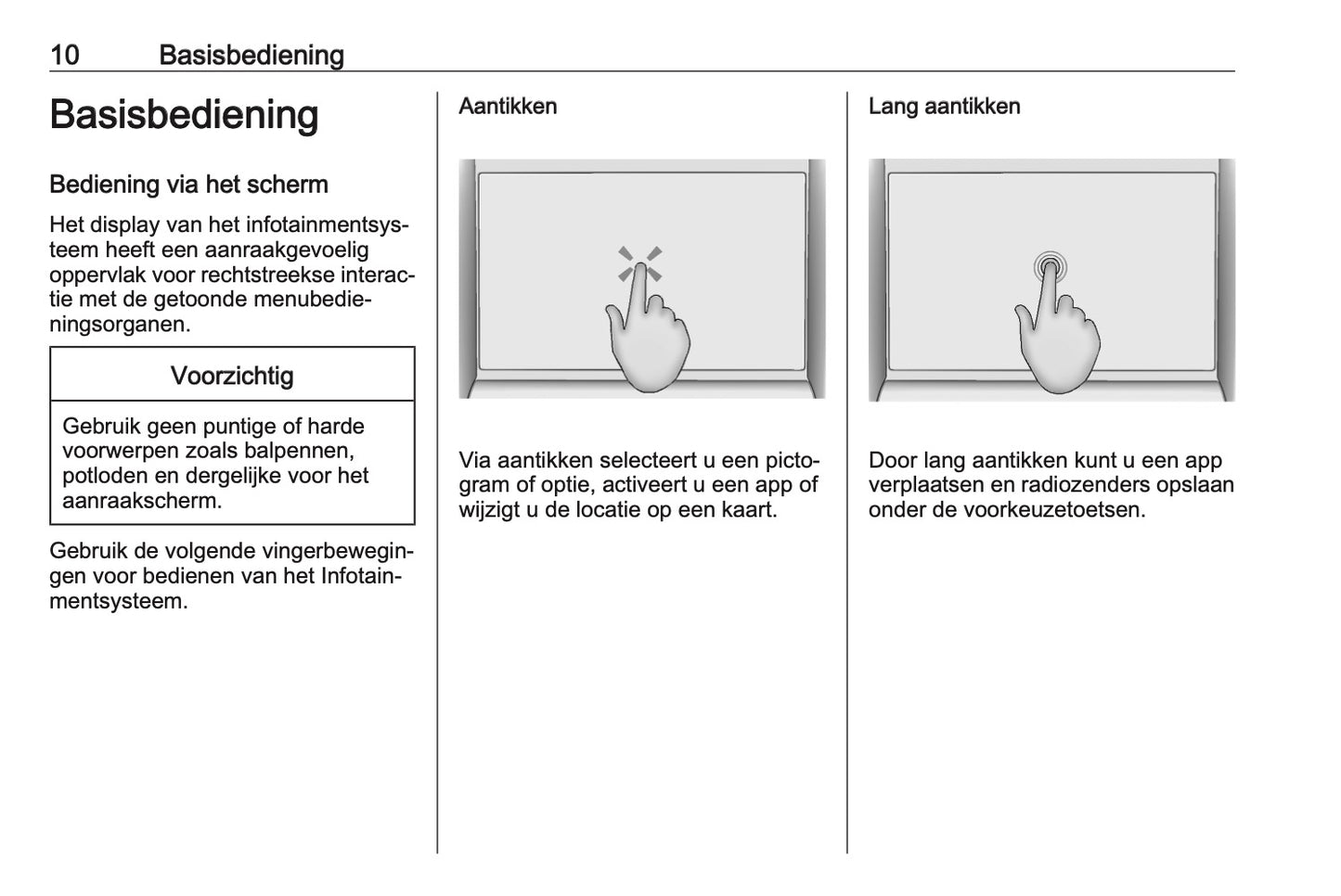 10 Basisbediening

Basisbediening

Bediening via het scherm

Het display van het infotainmentsysteem heeft een aanraakgevoelig oppervlak voor rechtstreekse interactie met de getoonde menubedieningsorganen.

Voorzichtig

Gebruik geen puntige of harde voorwerpen zoals balpennen, potloden en dergelijke voor het aanraakscherm.

Gebruik de volgende vingerbewegingen voor bedienen van het Infotainmentsysteem.

Aantikken

Via aantikken selecteert u een pictogram of optie, activeert u een app of wijzigt u de locatie op een kaart.

Lang aantikken

Door lang aantikken kunt u een app verplaatsen en radiozenders opslaan onder de voorkeuzetoetsen.