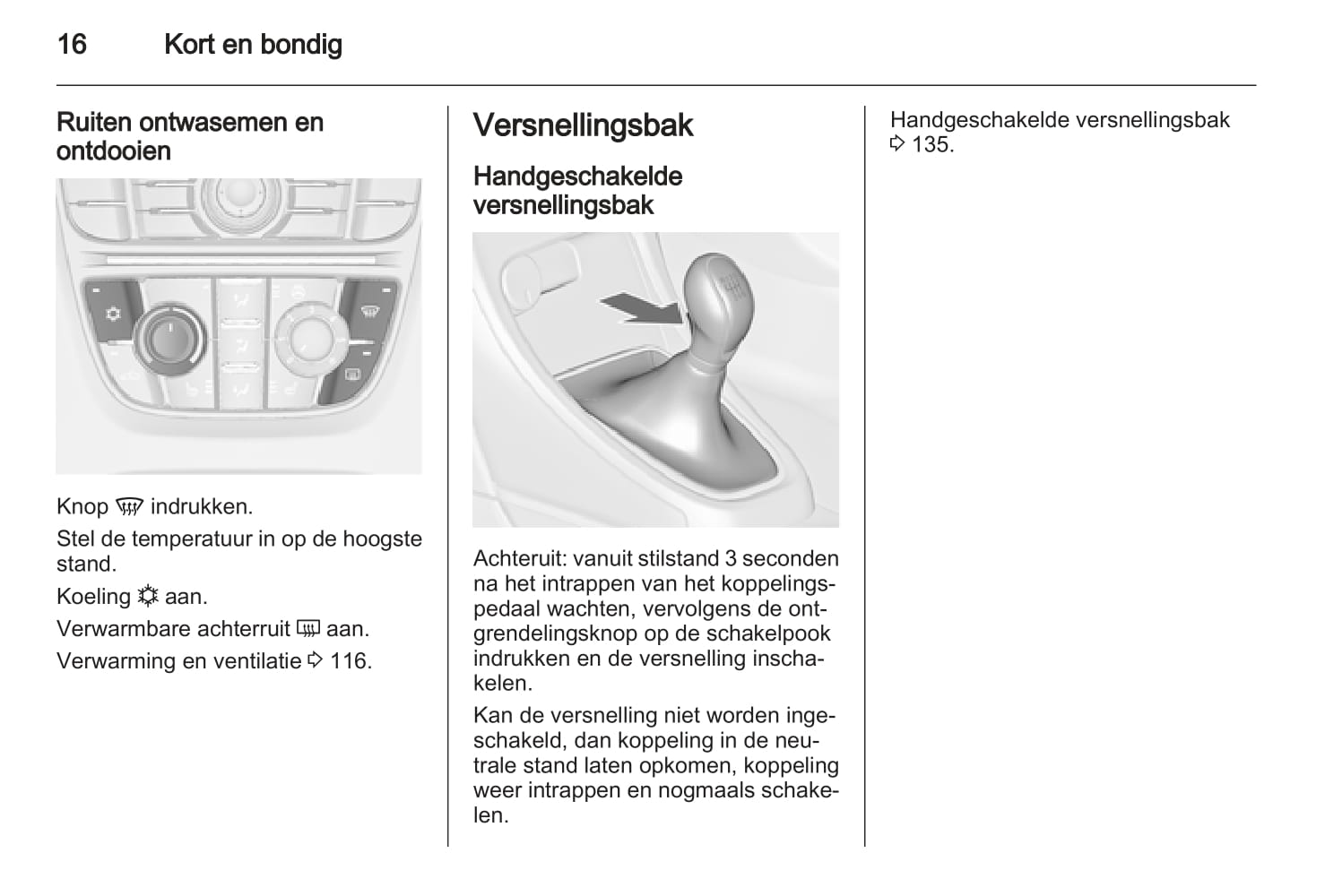 16 Kort en bondig

Ruiten ontwasemen en ontdooien

Knop indrukken.

Stel de temperatuur in op de hoogste stand.

Koeling aan.

Verwarmbare achterruit aan.

Verwarming en ventilatie ⇨ 116.

Versnellingsbak

Handgeschakelde versnellingsbak

Achteruit: vanuit stilstand 3 seconden na het intrappen van het koppelingspedaal wachten, vervolgens de ontgrendelingsknop op de schakelpook indrukken en de versnelling inschakelen.

Kan de versnelling niet worden ingeschakeld, dan koppeling in de neutrale stand laten opkomen, koppeling weer intrappen en nogmaals schakelen.

Handgeschakelde versnellingsbak ⇨ 135.