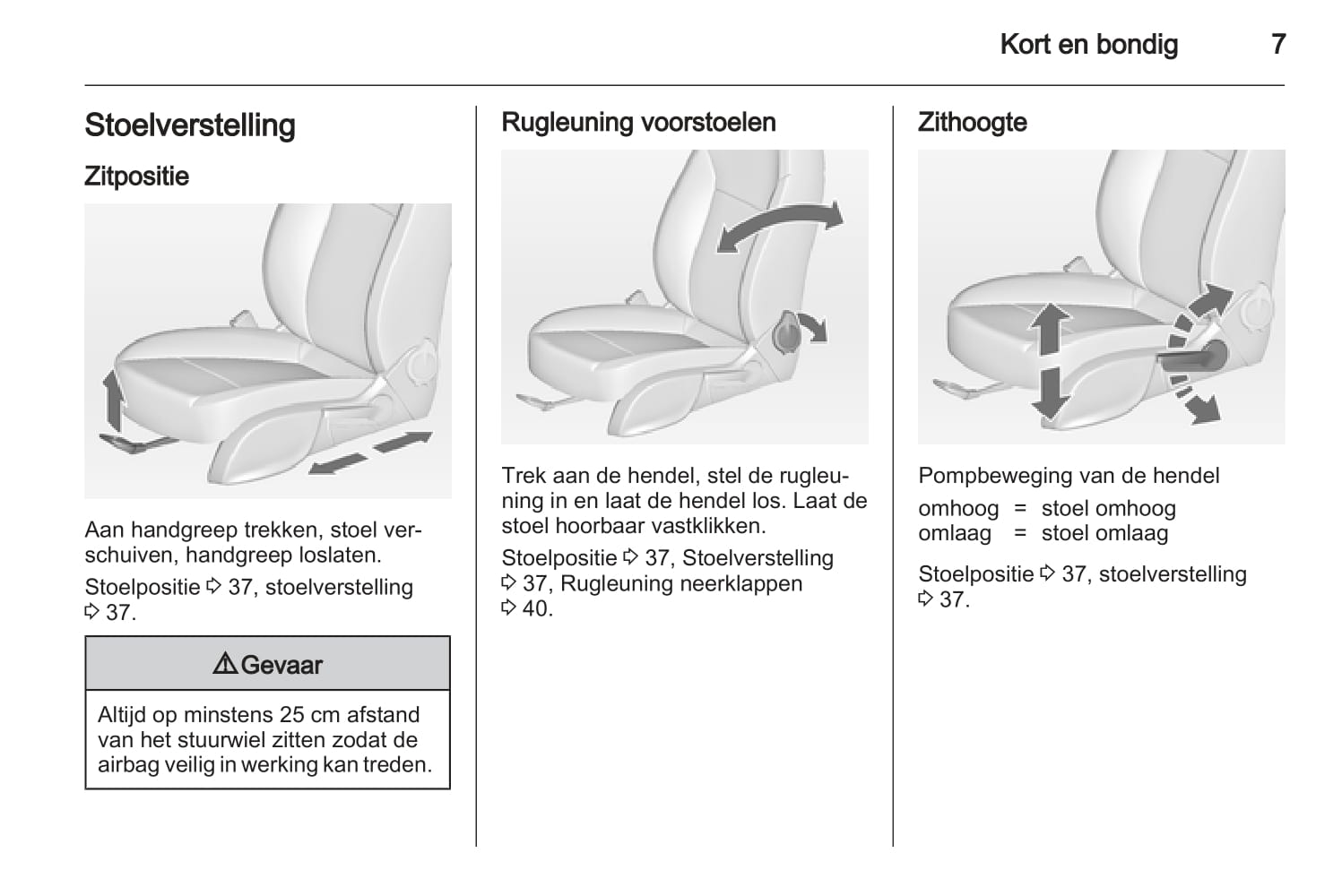 Kort en bondig 7

Stoelverstelling

Zitpositie

Aan handgreep trekken, stoel verschuiven, handgreep loslaten.

Stoelpositie ⇨ 37, stoelverstelling ⇨ 37.

⚠ Gevaar

Altijd op minstens 25 cm afstand van het stuurwiel zitten zodat de airbag veilig in werking kan treden.

Rugleuning voorstoelen

Trek aan de hendel, stel de rugleuning in en laat de hendel los. Laat de stoel hoorbaar vastklikken.

Stoelpositie ⇨ 37, Stoelverstelling ⇨ 37, Rugleuning neerklappen ⇨ 40.

Zithoogte

Pompbeweging van de hendel

omhoog = stoel omhoog
omlaag = stoel omlaag

Stoelpositie ⇨ 37, stoelverstelling ⇨ 37.