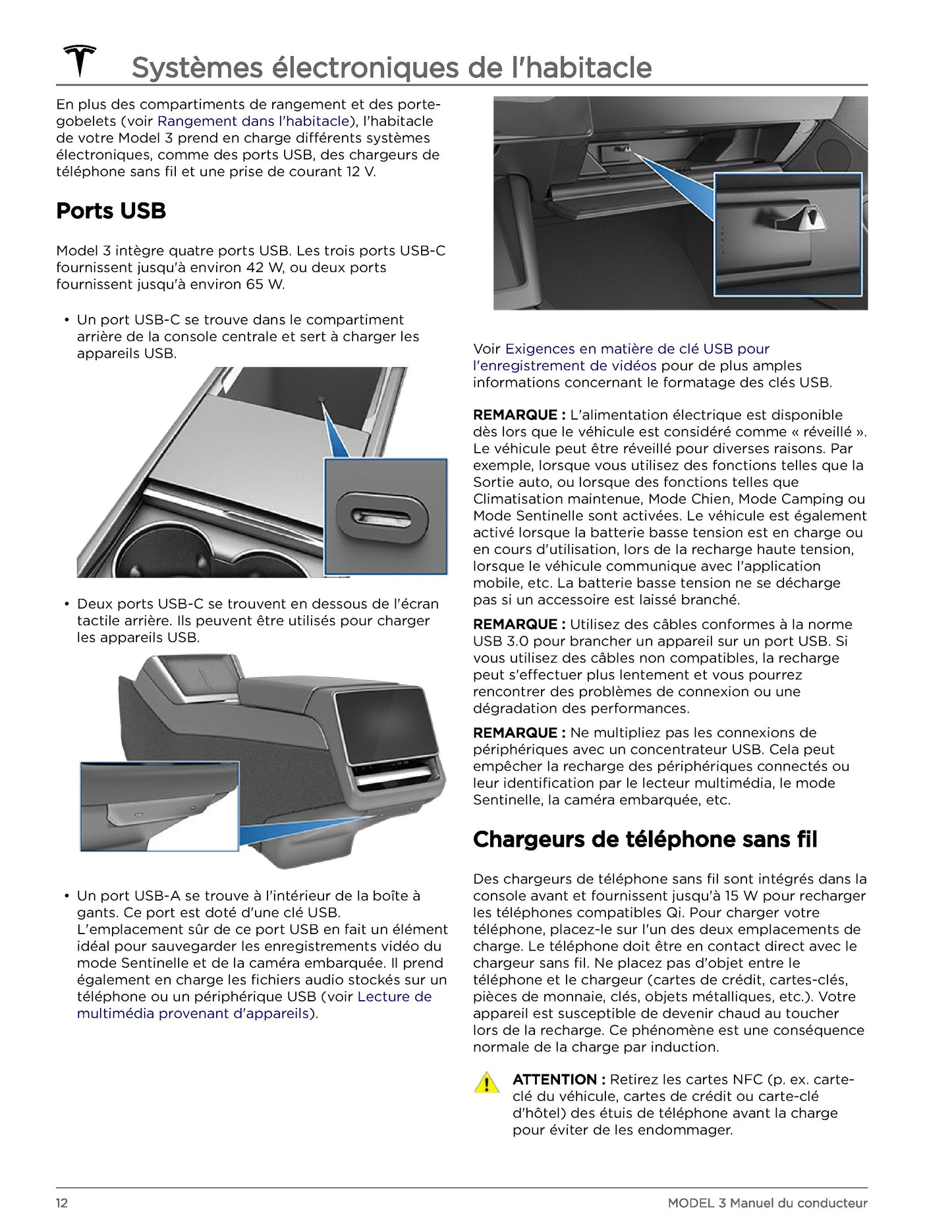 Systèmes électroniques de l'habitacle

En plus des compartiments de rangement et des porte-gobelets (voir Rangement dans l'habitacle), l'habitacle de votre Model 3 prend en charge différents systèmes électroniques, comme des ports USB, des chargeurs de téléphone sans fil et une prise de courant 12 V.

Ports USB

Model 3 intègre quatre ports USB. Les trois ports USB-C fournissent jusqu'à environ 42 W, ou deux ports fournissent jusqu'à environ 65 W.

• Un port USB-C se trouve dans le compartiment arrière de la console centrale et sert à charger les appareils USB.

• Deux ports USB-C se trouvent en dessous de l'écran tactile arrière. Ils peuvent être utilisés pour charger les appareils USB.

• Un port USB-A se trouve à l'intérieur de la boîte à gants. Ce port est doté d'une clé USB. L'emplacement sûr de ce port USB en fait un élément idéal pour sauvegarder les enregistrements vidéo du mode Sentinelle et de la caméra embarquée. Il prend également en charge les fichiers audio stockés sur un téléphone ou un périphérique USB (voir Lecture de multimédia provenant d'appareils).

Voir Exigences en matière de clé USB pour l'enregistrement de vidéos pour de plus amples informations concernant le formatage des clés USB.

REMARQUE : L'alimentation électrique est disponible dès lors que le véhicule est considéré comme « réveillé ». Le véhicule peut être réveillé pour diverses raisons. Par exemple, lorsque vous utilisez des fonctions telles que la Sortie auto, ou lorsque des fonctions telles que Climatisation maintenue, Mode Chien, Mode Camping ou Mode Sentinelle sont activées. Le véhicule est également activé lorsque la batterie basse tension est en charge ou en cours d'utilisation, lors de la recharge haute tension, lorsque le véhicule communique avec l'application mobile, etc. La batterie basse tension ne se décharge pas si un accessoire est laissé branché.

REMARQUE : Utilisez des câbles conformes à la norme USB 3.0 pour brancher un appareil sur un port USB. Si vous utilisez des câbles non compatibles, la recharge peut s'effectuer plus lentement et vous pourrez rencontrer des problèmes de connexion ou une dégradation des performances.

REMARQUE : Ne multipliez pas les connexions de périphériques avec un concentrateur USB. Cela peut empêcher la recharge des périphériques connectés ou leur identification par le lecteur multimédia, le mode Sentinelle, la caméra embarquée, etc.

Chargeurs de téléphone sans fil

Des chargeurs de téléphone sans fil sont intégrés dans la console avant et fournissent jusqu'à 15 W pour recharger les téléphones compatibles Qi. Pour charger votre téléphone, placez-le sur l'un des deux emplacements de charge. Le téléphone doit être en contact direct avec le chargeur sans fil. Ne placez pas d'objet entre le téléphone et le chargeur (cartes de crédit, cartes-clés, pièces de monnaie, clés, objets métalliques, etc.). Votre appareil est susceptible de devenir chaud au toucher lors de la recharge. Ce phénomène est une conséquence normale de la charge par induction.

ATTENTION : Retirez les cartes NFC (p. ex. carte-clé du véhicule, cartes de crédit ou carte-clé d'hôtel) des étuis de téléphone avant la charge pour éviter de les endommager.

12 MODEL 3 Manuel du conducteur