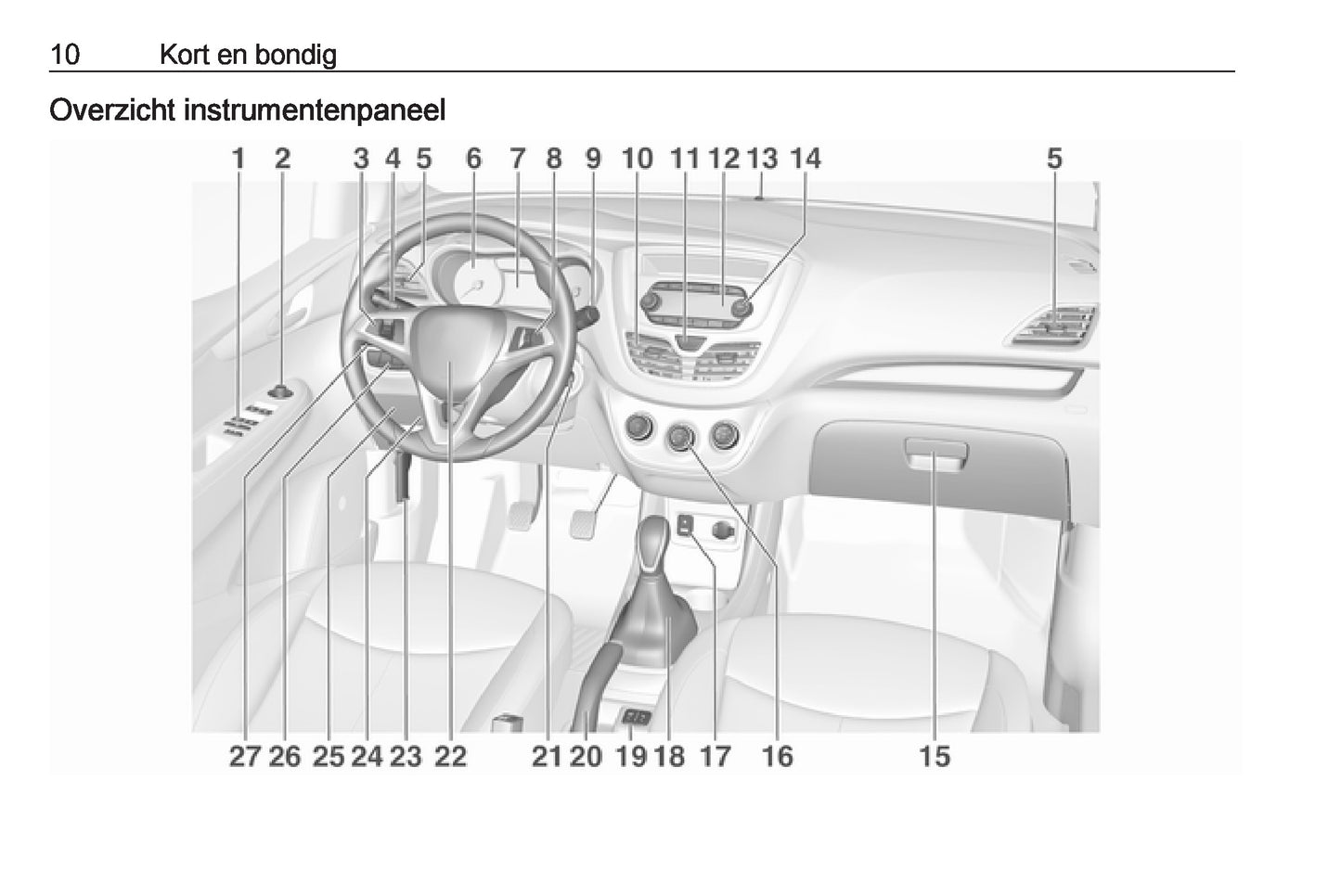 10 Kort en bondig

Overzicht instrumentenpaneel

1 2 3 4 5 6 7 8 9 10 11 12 13 14 5

27 26 25 24 23 22 21 20 19 18 17 16 15