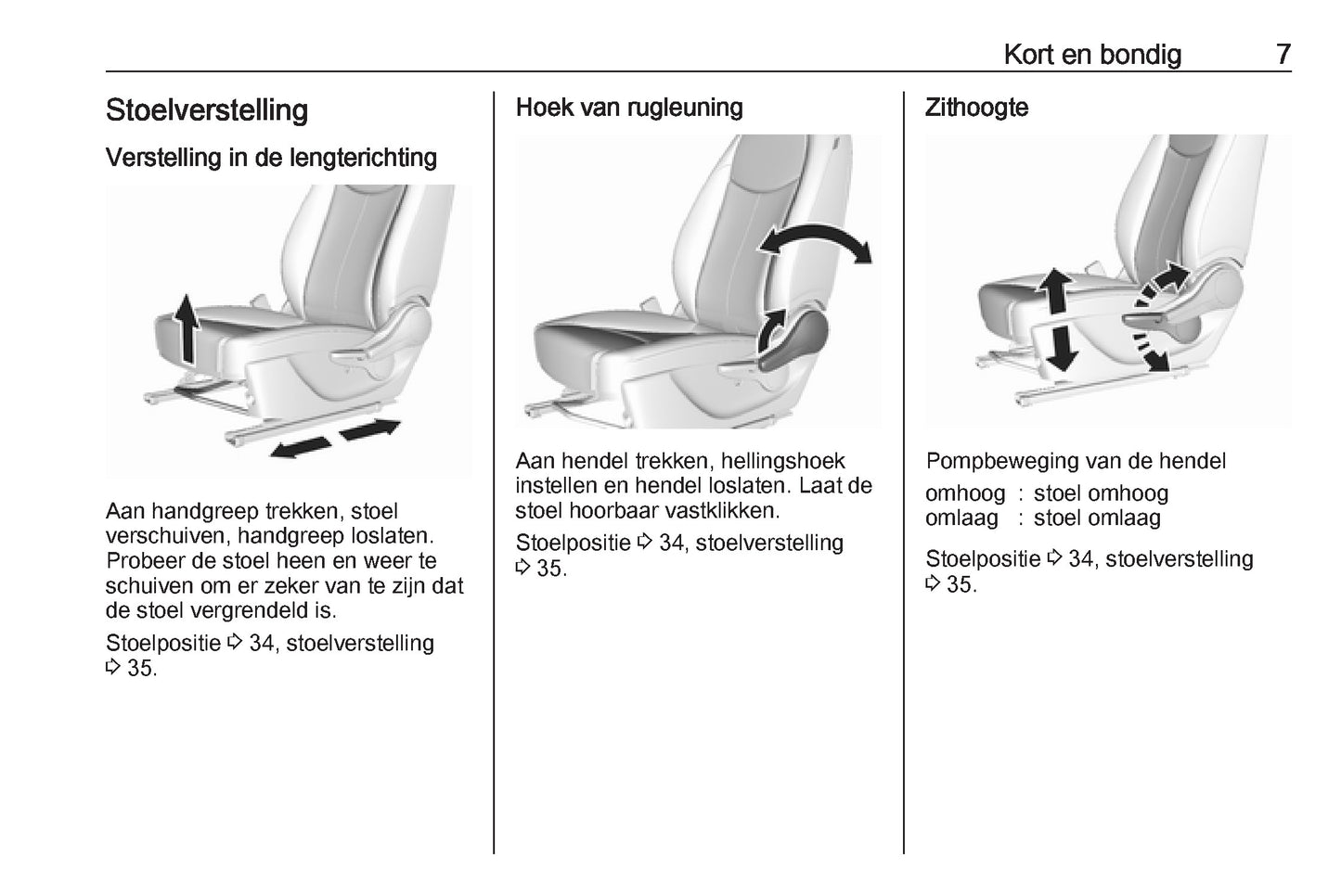 Kort en bondig 7

Stoelverstelling

Verstelling in de lengterichting

Aan handgreep trekken, stoel verschuiven, handgreep loslaten. Probeer de stoel heen en weer te schuiven om er zeker van te zijn dat de stoel vergrendeld is.

Stoelpositie ⇨ 34, stoelverstelling ⇨ 35.

Hoek van rugleuning

Aan hendel trekken, hellingshoek instellen en hendel loslaten. Laat de stoel hoorbaar vastklikken.

Stoelpositie ⇨ 34, stoelverstelling ⇨ 35.

Zithoogte

Pompbeweging van de hendel

omhoog : stoel omhoog
omlaag : stoel omlaag

Stoelpositie ⇨ 34, stoelverstelling ⇨ 35.