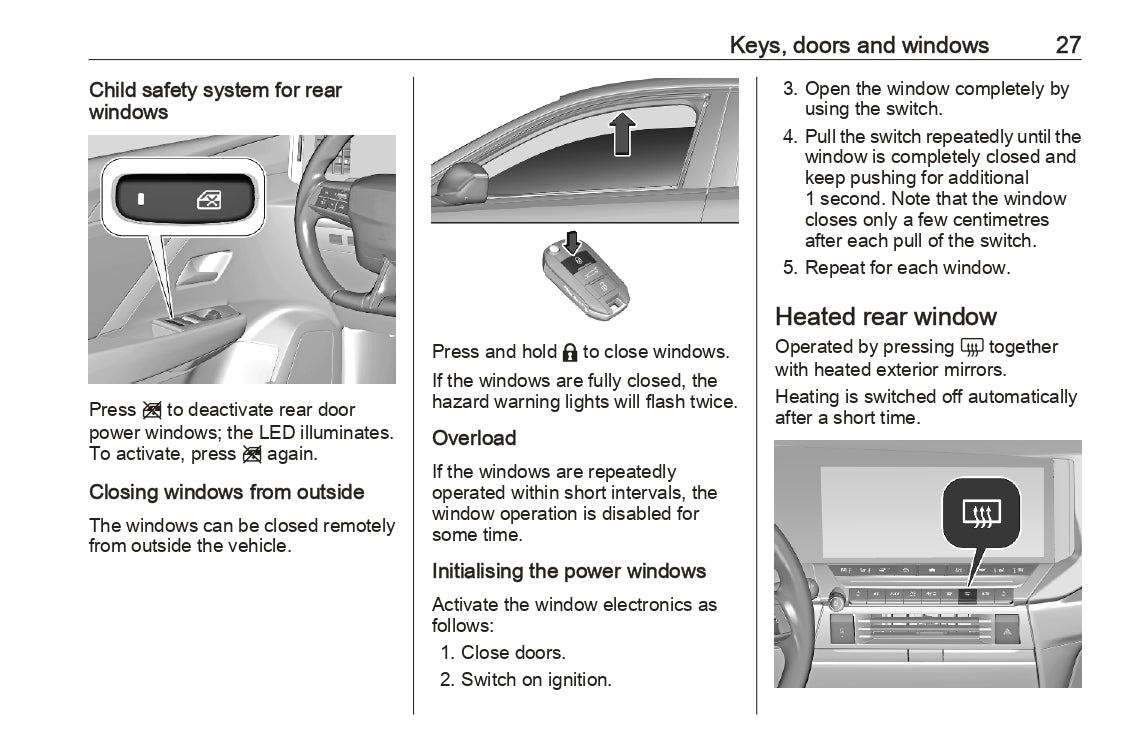 Keys, doors and windows 27

Child safety system for rear windows

Press to deactivate rear door power windows; the LED illuminates. To activate, press again.

Closing windows from outside

The windows can be closed remotely from outside the vehicle.

Press and hold to close windows.

If the windows are fully closed, the hazard warning lights will flash twice.

Overload

If the windows are repeatedly operated within short intervals, the window operation is disabled for some time.

Initialising the power windows

Activate the window electronics as follows:

1. Close doors.
2. Switch on ignition.
3. Open the window completely by using the switch.
4. Pull the switch repeatedly until the window is completely closed and keep pushing for additional 1 second. Note that the window closes only a few centimetres after each pull of the switch.
5. Repeat for each window.

Heated rear window

Operated by pressing together with heated exterior mirrors.

Heating is switched off automatically after a short time.