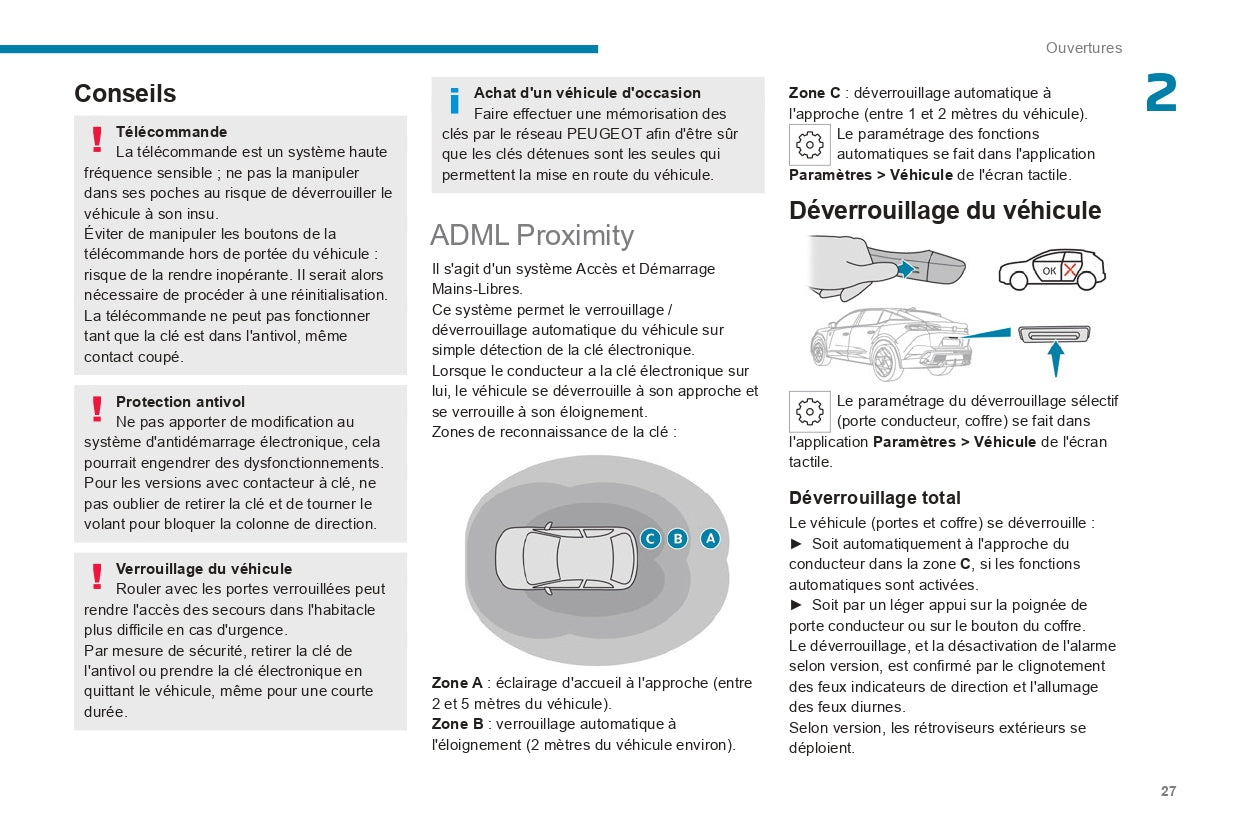 Ouvertures

2

Conseils

Télécommande
La télécommande est un système haute fréquence sensible ; ne pas la manipuler dans ses poches au risque de déverrouiller le véhicule à son insu.
Éviter de manipuler les boutons de la télécommande hors de portée du véhicule : risque de la rendre inopérante. Il serait alors nécessaire de procéder à une réinitialisation.
La télécommande ne peut pas fonctionner tant que la clé est dans l'antivol, même contact coupé.

Protection antivol
Ne pas apporter de modification au système d'antidémarrage électronique, cela pourrait engendrer des dysfonctionnements.
Pour les versions avec contacteur à clé, ne pas oublier de retirer la clé et de tourner le volant pour bloquer la colonne de direction.

Verrouillage du véhicule
Rouler avec les portes verrouillées peut rendre l'accès des secours dans l'habitacle plus difficile en cas d'urgence.
Par mesure de sécurité, retirer la clé de l'antivol ou prendre la clé électronique en quittant le véhicule, même pour une courte durée.

Achat d'un véhicule d'occasion
Faire effectuer une mémorisation des clés par le réseau PEUGEOT afin d'être sûr que les clés détenues sont les seules qui permettent la mise en route du véhicule.

ADML Proximity

Il s'agit d'un système Accès et Démarrage Mains-Libres.
Ce système permet le verrouillage / déverrouillage automatique du véhicule sur simple détection de la clé électronique.
Lorsque le conducteur a la clé électronique sur lui, le véhicule se déverrouille à son approche et se verrouille à son éloignement.
Zones de reconnaissance de la clé :

C B A

Zone A : éclairage d'accueil à l'approche (entre 2 et 5 mètres du véhicule).
Zone B : verrouillage automatique à l'éloignement (2 mètres du véhicule environ).

Zone C : déverrouillage automatique à l'approche (entre 1 et 2 mètres du véhicule).
Le paramétrage des fonctions automatiques se fait dans l'application Paramètres > Véhicule de l'écran tactile.

Déverrouillage du véhicule

OK

Le paramétrage du déverrouillage sélectif (porte conducteur, coffre) se fait dans l'application Paramètres > Véhicule de l'écran tactile.

Déverrouillage total

Le véhicule (portes et coffre) se déverrouille :
► Soit automatiquement à l'approche du conducteur dans la zone C, si les fonctions automatiques sont activées.
► Soit par un léger appui sur la poignée de porte conducteur ou sur le bouton du coffre.
Le déverrouillage, et la désactivation de l'alarme selon version, est confirmé par le clignotement des feux indicateurs de direction et l'allumage des feux diurnes.
Selon version, les rétroviseurs extérieurs se déploient.

27