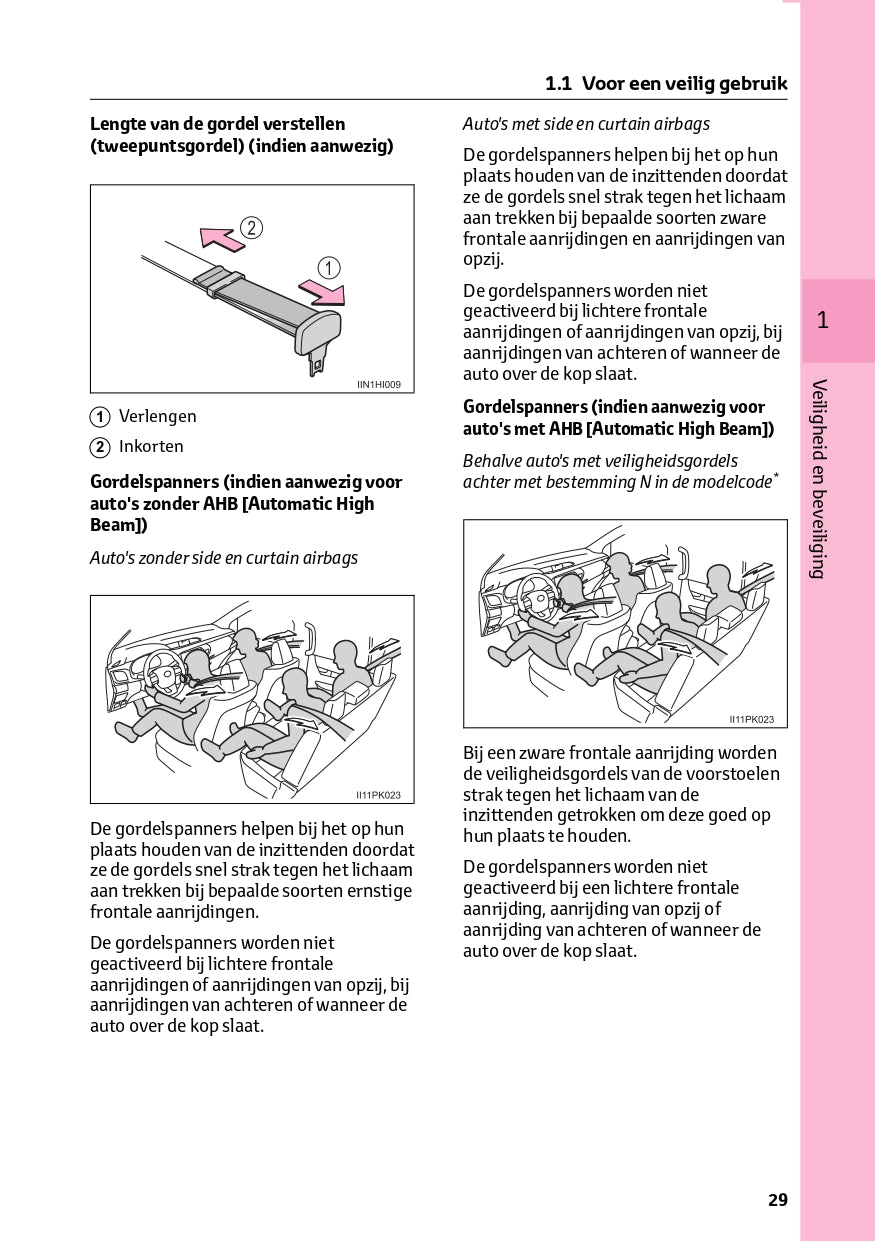 1.1 Voor een veilig gebruik

Lengte van de gordel verstellen (tweepuntsgordel) (indien aanwezig)

2
1
IIN1HI009

1 Verlengen
2 Inkorten

Gordelspanners (indien aanwezig voor auto's zonder AHB [Automatic High Beam])

Auto's zonder side en curtain airbags

II11PK023

De gordelspanners helpen bij het op hun plaats houden van de inzittenden doordat ze de gordels snel strak tegen het lichaam aan trekken bij bepaalde soorten ernstige frontale aanrijdingen.

De gordelspanners worden niet geactiveerd bij lichtere frontale aanrijdingen of aanrijdingen van opzij, bij aanrijdingen van achteren of wanneer de auto over de kop slaat.

Auto's met side en curtain airbags

De gordelspanners helpen bij het op hun plaats houden van de inzittenden doordat ze de gordels snel strak tegen het lichaam aan trekken bij bepaalde soorten zware frontale aanrijdingen en aanrijdingen van opzij.

De gordelspanners worden niet geactiveerd bij lichtere frontale aanrijdingen of aanrijdingen van opzij, bij aanrijdingen van achteren of wanneer de auto over de kop slaat.

Gordelspanners (indien aanwezig voor auto's met AHB [Automatic High Beam])

Behalve auto's met veiligheidsgordels achter met bestemming N in de modelcode*

II11PK023

Bij een zware frontale aanrijding worden de veiligheidsgordels van de voorstoelen strak tegen het lichaam van de inzittenden getrokken om deze goed op hun plaats te houden.

De gordelspanners worden niet geactiveerd bij een lichtere frontale aanrijding, aanrijding van opzij of aanrijding van achteren of wanneer de auto over de kop slaat.

1

Veiligheid en beveiliging

29