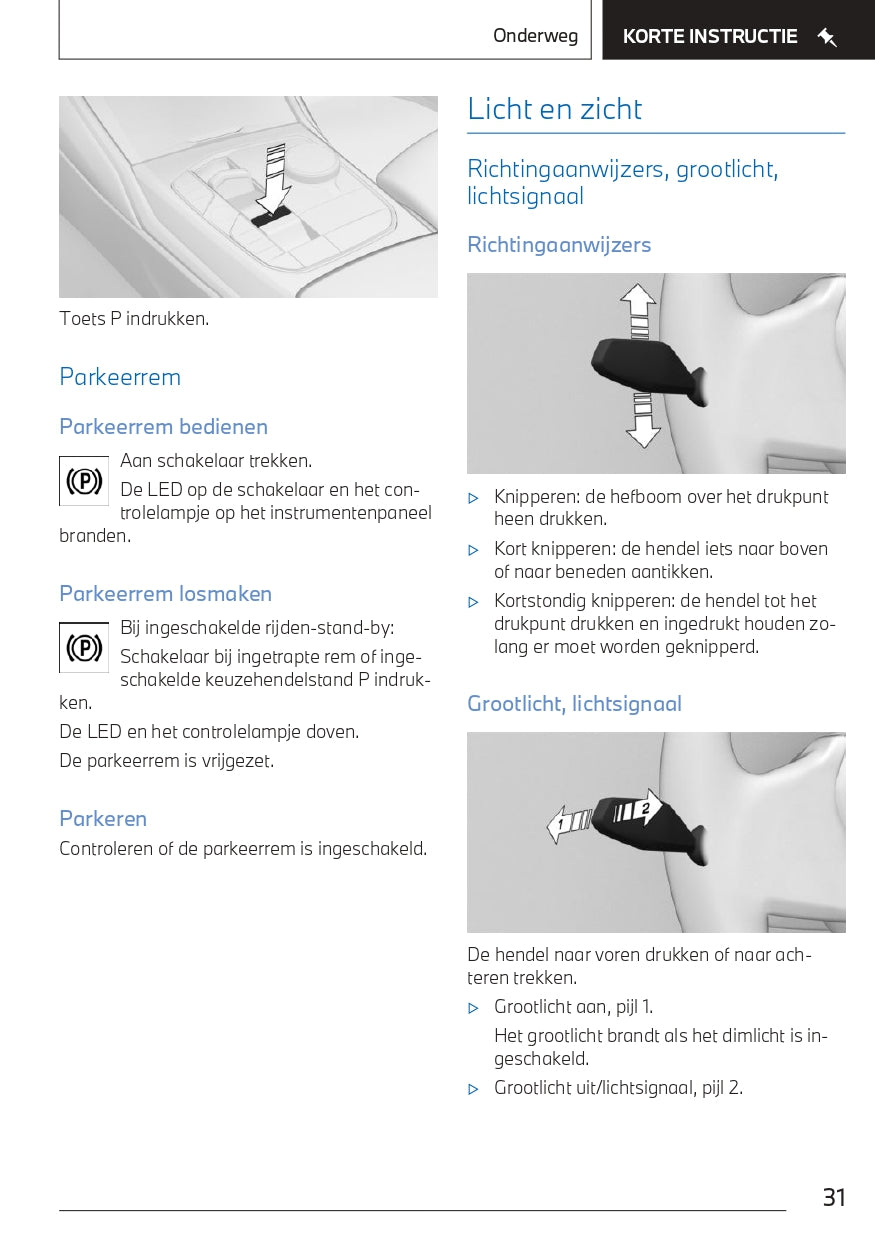 Onderweg

KORTE INSTRUCTIE

Toets P indrukken.

Parkeerrem

Parkeerrem bedienen

(P)

Aan schakelaar trekken.

De LED op de schakelaar en het controlelampje op het instrumentenpaneel branden.

Parkeerrem losmaken

(P)

Bij ingeschakelde rijden-stand-by:

Schakelaar bij ingetrapte rem of ingeschakelde keuzehendelstand P indrukken.

De LED en het controlelampje doven.

De parkeerrem is vrijgezet.

Parkeren

Controleren of de parkeerrem is ingeschakeld.

Licht en zicht

Richtingaanwijzers, grootlicht, lichtsignaal

Richtingaanwijzers

▷ Knipperen: de hefboom over het drukpunt heen drukken.

▷ Kort knipperen: de hendel iets naar boven of naar beneden aantikken.

▷ Kortstondig knipperen: de hendel tot het drukpunt drukken en ingedrukt houden zolang er moet worden geknipperd.

Grootlicht, lichtsignaal

1

2

De hendel naar voren drukken of naar achteren trekken.

▷ Grootlicht aan, pijl 1.

Het grootlicht brandt als het dimlicht is ingeschakeld.

▷ Grootlicht uit/lichtsignaal, pijl 2.

31