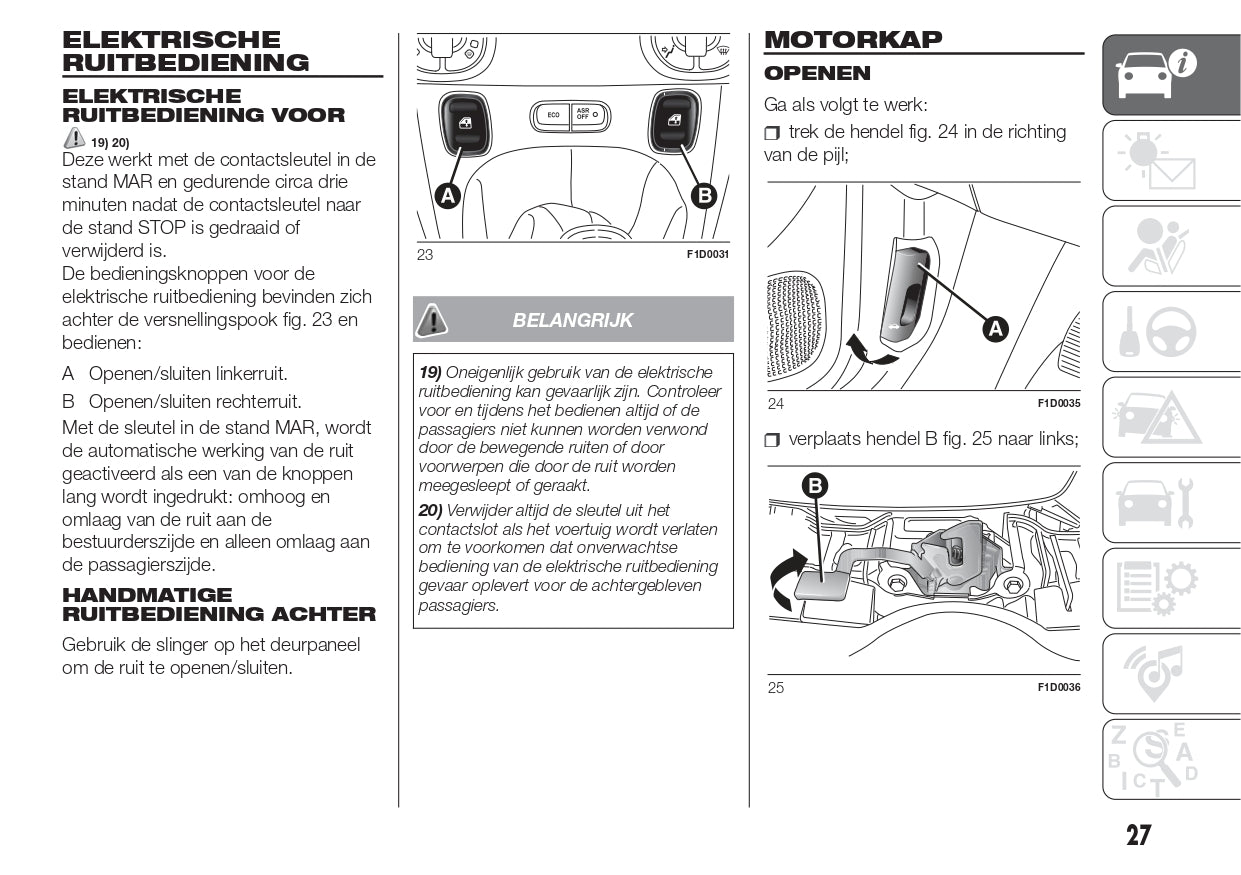 ELEKTRISCHE RUITBEDIENING

ELEKTRISCHE RUITBEDIENING VOOR

19) 20)

Deze werkt met de contactsleutel in de stand MAR en gedurende circa drie minuten nadat de contactsleutel naar de stand STOP is gedraaid of verwijderd is.

De bedieningsknoppen voor de elektrische ruitbediening bevinden zich achter de versnellingspook fig. 23 en bedienen:

A Openen/sluiten linkerruit.

B Openen/sluiten rechterruit.

Met de sleutel in de stand MAR, wordt de automatische werking van de ruit geactiveerd als een van de knoppen lang wordt ingedrukt: omhoog en omlaag van de ruit aan de bestuurderszijde en alleen omlaag aan de passagierszijde.

HANDMATIGE RUITBEDIENING ACHTER

Gebruik de slinger op het deurpaneel om de ruit te openen/sluiten.

ECO
ASR OFF
A
B
23
F1D0031

BELANGRIJK

19) Oneigenlijk gebruik van de elektrische ruitbediening kan gevaarlijk zijn. Controleer voor en tijdens het bedienen altijd of de passagiers niet kunnen worden verwond door de bewegende ruiten of door voorwerpen die door de ruit worden meegesleept of geraakt.

20) Verwijder altijd de sleutel uit het contactslot als het voertuig wordt verlaten om te voorkomen dat onverwachtse bediening van de elektrische ruitbediening gevaar oplevert voor de achtergebleven passagiers.

MOTORKAP

OPENEN

Ga als volgt te werk:

❒ trek de hendel fig. 24 in de richting van de pijl;

A
24
F1D0035

❒ verplaats hendel B fig. 25 naar links;

B
25
F1D0036

27