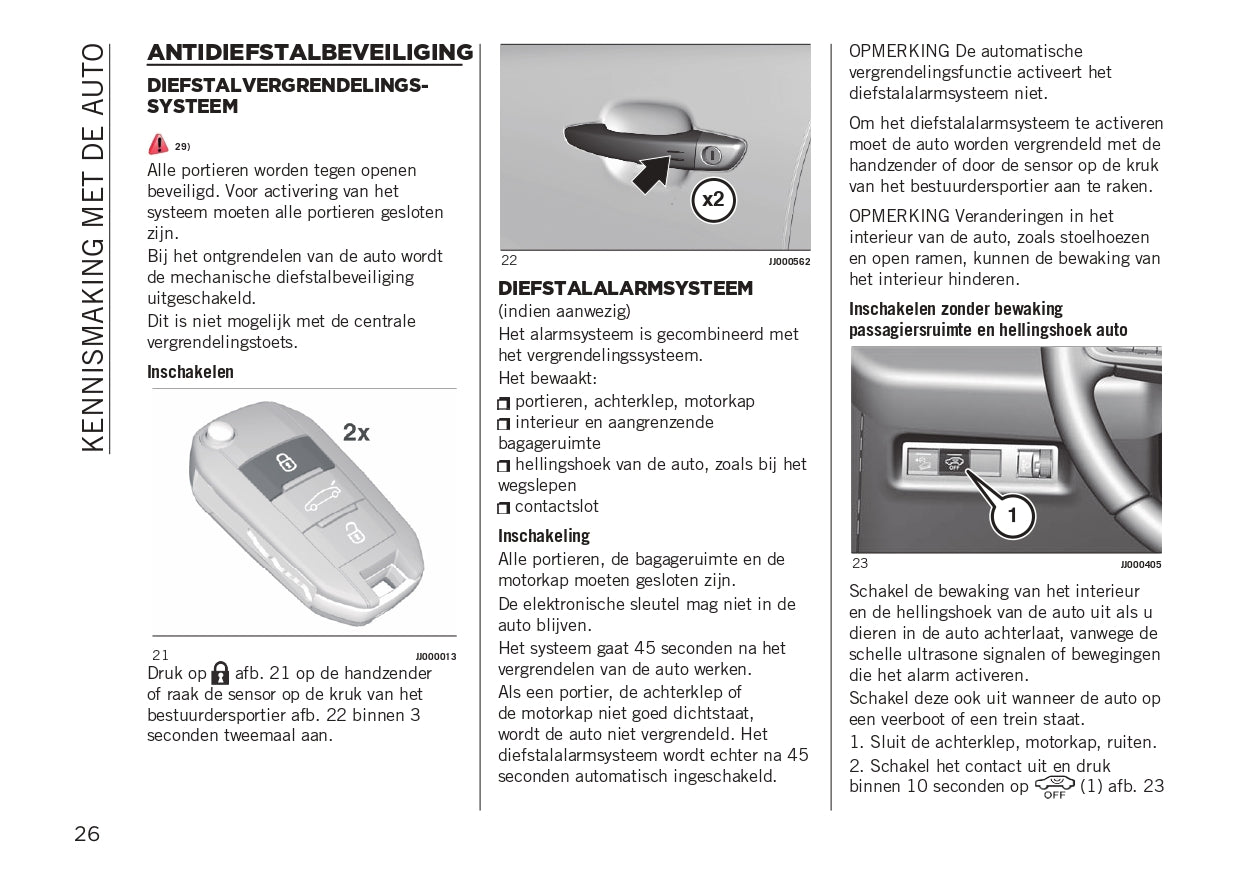 KENNISMAKING MET DE AUTO

ANTIDIEFSTALBEVEILIGING

DIEFSTALVERGRENDELINGSSYSTEEM

29)

Alle portieren worden tegen openen beveiligd. Voor activering van het systeem moeten alle portieren gesloten zijn.
Bij het ontgrendelen van de auto wordt de mechanische diefstalbeveiliging uitgeschakeld.
Dit is niet mogelijk met de centrale vergrendelingstoets.

Inschakelen

2x

21 JJ000013

Druk op afb. 21 op de handzender of raak de sensor op de kruk van het bestuurdersportier afb. 22 binnen 3 seconden tweemaal aan.

x2

22 JJ000562

DIEFSTALALARMSYSTEEM

(indien aanwezig)
Het alarmsysteem is gecombineerd met het vergrendelingssysteem.
Het bewaakt:
portieren, achterklep, motorkap
interieur en aangrenzende bagageruimte
hellingshoek van de auto, zoals bij het wegslepen
contactslot

Inschakeling

Alle portieren, de bagageruimte en de motorkap moeten gesloten zijn.
De elektronische sleutel mag niet in de auto blijven.
Het systeem gaat 45 seconden na het vergrendelen van de auto werken.
Als een portier, de achterklep of de motorkap niet goed dichtstaat, wordt de auto niet vergrendeld. Het diefstalalarmsysteem wordt echter na 45 seconden automatisch ingeschakeld.

OPMERKING De automatische vergrendelingsfunctie activeert het diefstalalarmsysteem niet.

Om het diefstalalarmsysteem te activeren moet de auto worden vergrendeld met de handzender of door de sensor op de kruk van het bestuurdersportier aan te raken.

OPMERKING Veranderingen in het interieur van de auto, zoals stoelhoezen en open ramen, kunnen de bewaking van het interieur hinderen.

Inschakelen zonder bewaking passagiersruimte en hellingshoek auto

OFF

1

23 JJ000405

Schakel de bewaking van het interieur en de hellingshoek van de auto uit als u dieren in de auto achterlaat, vanwege de schelle ultrasone signalen of bewegingen die het alarm activeren.
Schakel deze ook uit wanneer de auto op een veerboot of een trein staat.
1. Sluit de achterklep, motorkap, ruiten.
2. Schakel het contact uit en druk binnen 10 seconden op OFF (1) afb. 23

26