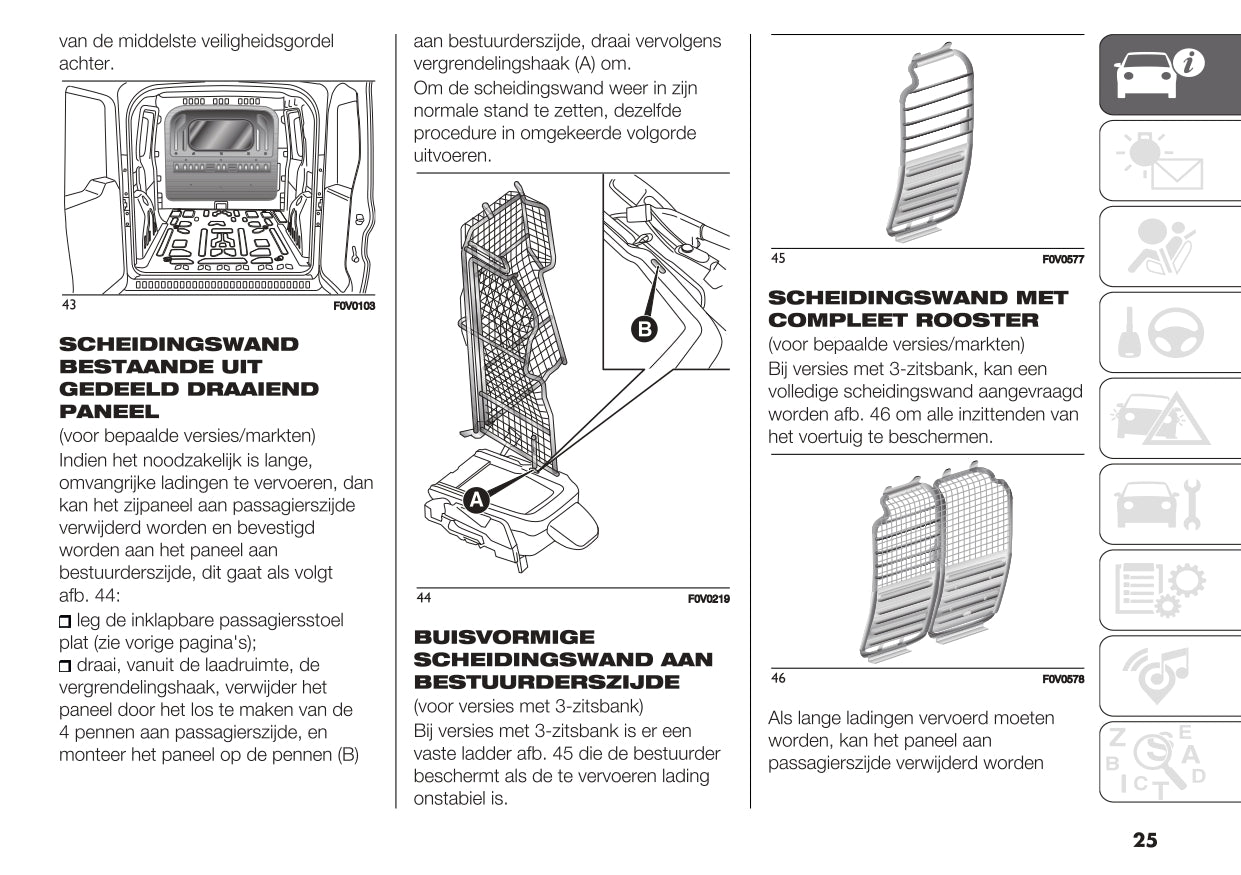 van de middelste veiligheidsgordel achter.

43 F0V0103

SCHEIDINGSWAND BESTAANDE UIT GEDEELD DRAAIEND PANEEL

(voor bepaalde versies/markten)

Indien het noodzakelijk is lange, omvangrijke ladingen te vervoeren, dan kan het zijpaneel aan passagierszijde verwijderd worden en bevestigd worden aan het paneel aan bestuurderszijde, dit gaat als volgt afb. 44:

❒ leg de inklapbare passagiersstoel plat (zie vorige pagina's);

❒ draai, vanuit de laadruimte, de vergrendelingshaak, verwijder het paneel door het los te maken van de 4 pennen aan passagierszijde, en monteer het paneel op de pennen (B) aan bestuurderszijde, draai vervolgens vergrendelingshaak (A) om.

Om de scheidingswand weer in zijn normale stand te zetten, dezelfde procedure in omgekeerde volgorde uitvoeren.

B

A

44 F0V0219

BUISVORMIGE SCHEIDINGSWAND AAN BESTUURDERSZIJDE

(voor versies met 3-zitsbank)

Bij versies met 3-zitsbank is er een vaste ladder afb. 45 die de bestuurder beschermt als de te vervoeren lading onstabiel is.

45 F0V0577

SCHEIDINGSWAND MET COMPLEET ROOSTER

(voor bepaalde versies/markten)

Bij versies met 3-zitsbank, kan een volledige scheidingswand aangevraagd worden afb. 46 om alle inzittenden van het voertuig te beschermen.

46 F0V0578

Als lange ladingen vervoerd moeten worden, kan het paneel aan passagierszijde verwijderd worden

25