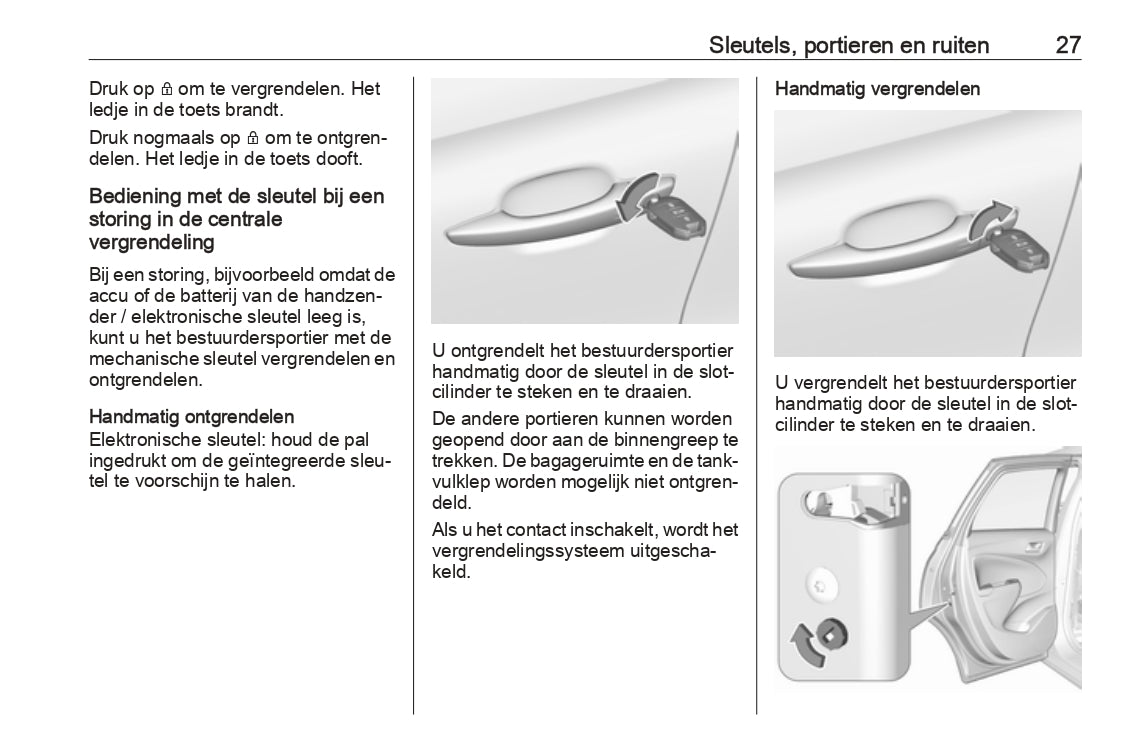 Sleutels, portieren en ruiten 27

Druk op 🔒 om te vergrendelen. Het ledje in de toets brandt.

Druk nogmaals op 🔒 om te ontgrendelen. Het ledje in de toets dooft.

Bediening met de sleutel bij een storing in de centrale vergrendeling

Bij een storing, bijvoorbeeld omdat de accu of de batterij van de handzender / elektronische sleutel leeg is, kunt u het bestuurdersportier met de mechanische sleutel vergrendelen en ontgrendelen.

Handmatig ontgrendelen
Elektronische sleutel: houd de pal ingedrukt om de geïntegreerde sleutel te voorschijn te halen.

U ontgrendelt het bestuurdersportier handmatig door de sleutel in de slotcilinder te steken en te draaien.

De andere portieren kunnen worden geopend door aan de binnengreep te trekken. De bagageruimte en de tankvulklep worden mogelijk niet ontgrendeld.

Als u het contact inschakelt, wordt het vergrendelingssysteem uitgeschakeld.

Handmatig vergrendelen

U vergrendelt het bestuurdersportier handmatig door de sleutel in de slotcilinder te steken en te draaien.