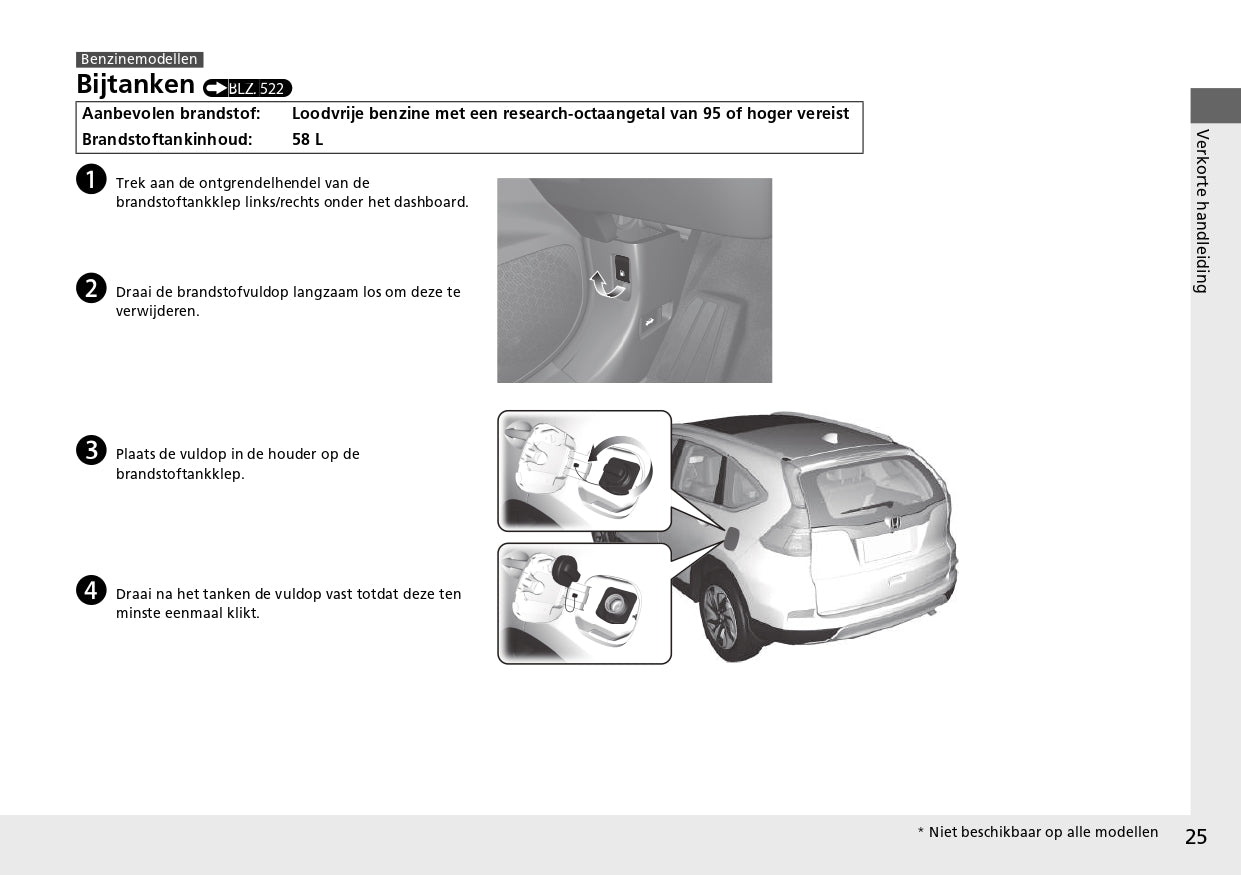 Benzinemodellen

Bijtanken BLZ. 522

| Aanbevolen brandstof: | Loodvrije benzine met een research-octaangetal van 95 of hoger vereist |
|---|---|
| Brandstoftankinhoud: | 58 L |

1 Trek aan de ontgrendelhendel van de brandstoftankklep links/rechts onder het dashboard.

2 Draai de brandstofvuldop langzaam los om deze te verwijderen.

3 Plaats de vuldop in de houder op de brandstoftankklep.

4 Draai na het tanken de vuldop vast totdat deze ten minste eenmaal klikt.

Verkorte handleiding

* Niet beschikbaar op alle modellen

25