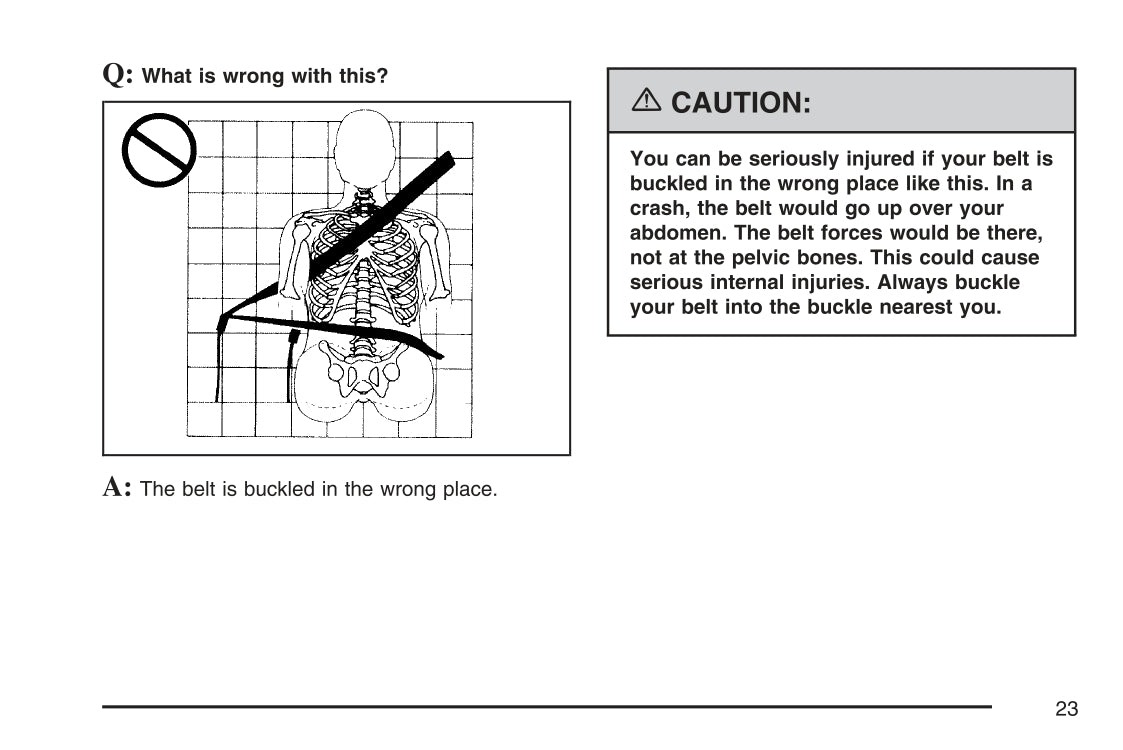 Q: What is wrong with this?

A: The belt is buckled in the wrong place.

⚠ CAUTION:

You can be seriously injured if your belt is buckled in the wrong place like this. In a crash, the belt would go up over your abdomen. The belt forces would be there, not at the pelvic bones. This could cause serious internal injuries. Always buckle your belt into the buckle nearest you.

23