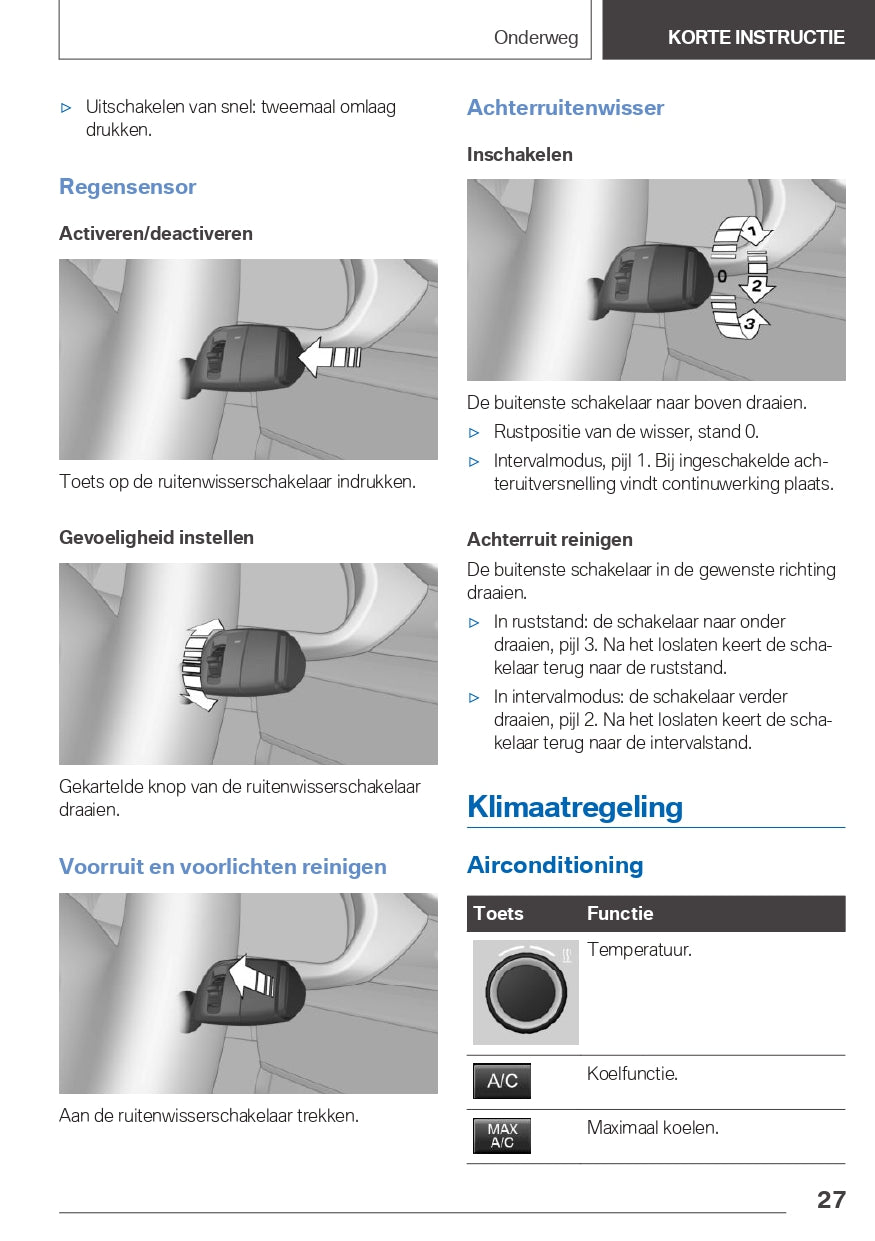 Onderweg

KORTE INSTRUCTIE

▷ Uitschakelen van snel: tweemaal omlaag drukken.

Regensensor

Activeren/deactiveren

Toets op de ruitenwisserschakelaar indrukken.

Gevoeligheid instellen

Gekartelde knop van de ruitenwisserschakelaar draaien.

Voorruit en voorlichten reinigen

Aan de ruitenwisserschakelaar trekken.

Achterruitenwisser

Inschakelen

1
0
2
3

De buitenste schakelaar naar boven draaien.

▷ Rustpositie van de wisser, stand 0.

▷ Intervalmodus, pijl 1. Bij ingeschakelde achteruitversnelling vindt continuwerking plaats.

Achterruit reinigen

De buitenste schakelaar in de gewenste richting draaien.

▷ In ruststand: de schakelaar naar onder draaien, pijl 3. Na het loslaten keert de schakelaar terug naar de ruststand.

▷ In intervalmodus: de schakelaar verder draaien, pijl 2. Na het loslaten keert de schakelaar terug naar de intervalstand.

Klimaatregeling

Airconditioning

| Toets | Functie |
|---|---|
| | Temperatuur. |
| A/C | Koelfunctie. |
| MAX A/C | Maximaal koelen. |

27