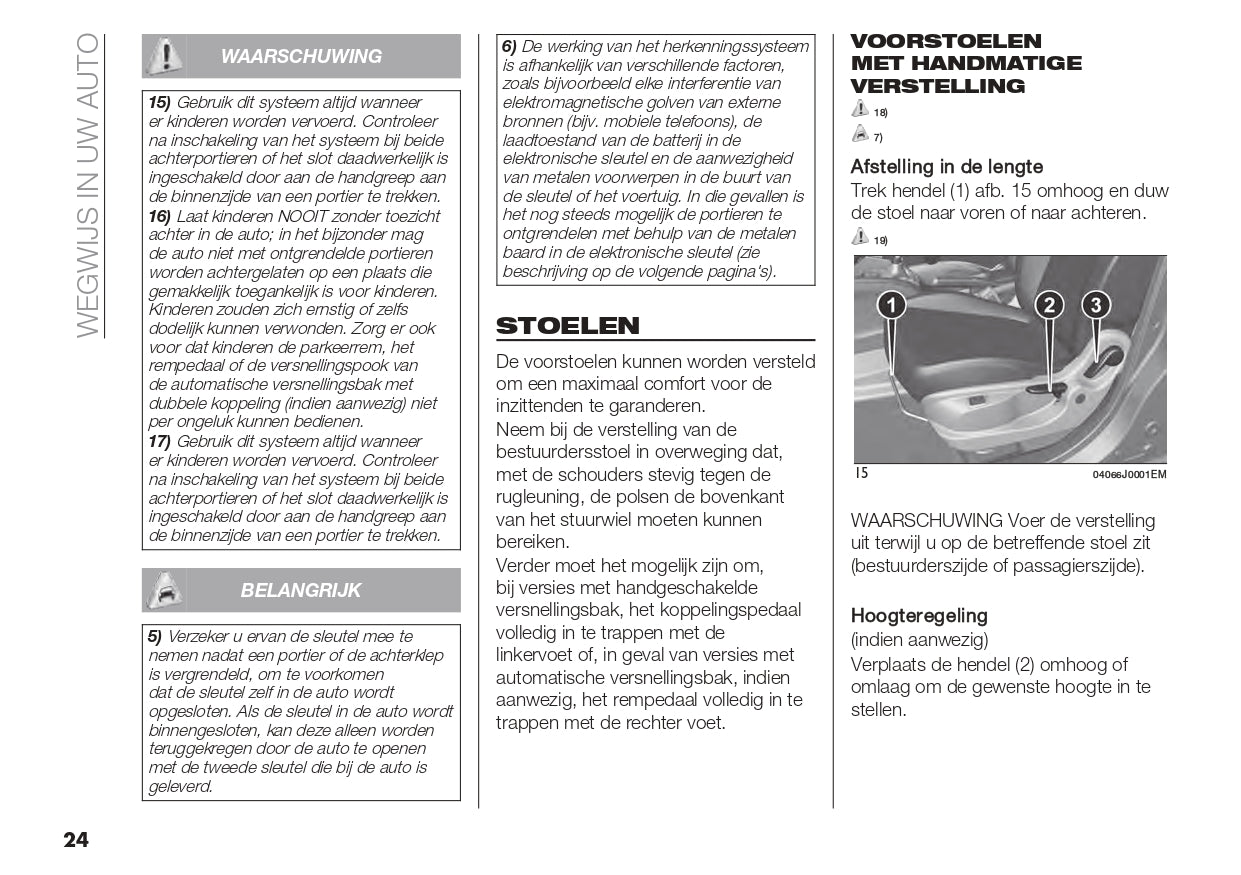 WEGWIJS IN UW AUTO

WAARSCHUWING

15) Gebruik dit systeem altijd wanneer er kinderen worden vervoerd. Controleer na inschakeling van het systeem bij beide achterportieren of het slot daadwerkelijk is ingeschakeld door aan de handgreep aan de binnenzijde van een portier te trekken.
16) Laat kinderen NOOIT zonder toezicht achter in de auto; in het bijzonder mag de auto niet met ontgrendelde portieren worden achtergelaten op een plaats die gemakkelijk toegankelijk is voor kinderen. Kinderen zouden zich ernstig of zelfs dodelijk kunnen verwonden. Zorg er ook voor dat kinderen de parkeerrem, het rempedaal of de versnellingspook van de automatische versnellingsbak met dubbele koppeling (indien aanwezig) niet per ongeluk kunnen bedienen.
17) Gebruik dit systeem altijd wanneer er kinderen worden vervoerd. Controleer na inschakeling van het systeem bij beide achterportieren of het slot daadwerkelijk is ingeschakeld door aan de handgreep aan de binnenzijde van een portier te trekken.

BELANGRIJK

5) Verzeker u ervan de sleutel mee te nemen nadat een portier of de achterklep is vergrendeld, om te voorkomen dat de sleutel zelf in de auto wordt opgesloten. Als de sleutel in de auto wordt binnengesloten, kan deze alleen worden teruggekregen door de auto te openen met de tweede sleutel die bij de auto is geleverd.

6) De werking van het herkenningssysteem is afhankelijk van verschillende factoren, zoals bijvoorbeeld elke interferentie van elektromagnetische golven van externe bronnen (bijv. mobiele telefoons), de laadtoestand van de batterij in de elektronische sleutel en de aanwezigheid van metalen voorwerpen in de buurt van de sleutel of het voertuig. In die gevallen is het nog steeds mogelijk de portieren te ontgrendelen met behulp van de metalen baard in de elektronische sleutel (zie beschrijving op de volgende pagina's).

STOELEN

De voorstoelen kunnen worden versteld om een maximaal comfort voor de inzittenden te garanderen.
Neem bij de verstelling van de bestuurdersstoel in overweging dat, met de schouders stevig tegen de rugleuning, de polsen de bovenkant van het stuurwiel moeten kunnen bereiken.
Verder moet het mogelijk zijn om, bij versies met handgeschakelde versnellingsbak, het koppelingspedaal volledig in te trappen met de linkervoet of, in geval van versies met automatische versnellingsbak, indien aanwezig, het rempedaal volledig in te trappen met de rechter voet.

VOORSTOELEN MET HANDMATIGE VERSTELLING
18)
7)

Afstelling in de lengte
Trek hendel (1) afb. 15 omhoog en duw de stoel naar voren of naar achteren.
19)

1 2 3

15 040e6J0001EM

WAARSCHUWING Voer de verstelling uit terwijl u op de betreffende stoel zit (bestuurderszijde of passagierszijde).

Hoogteregeling
(indien aanwezig)
Verplaats de hendel (2) omhoog of omlaag om de gewenste hoogte in te stellen.

24