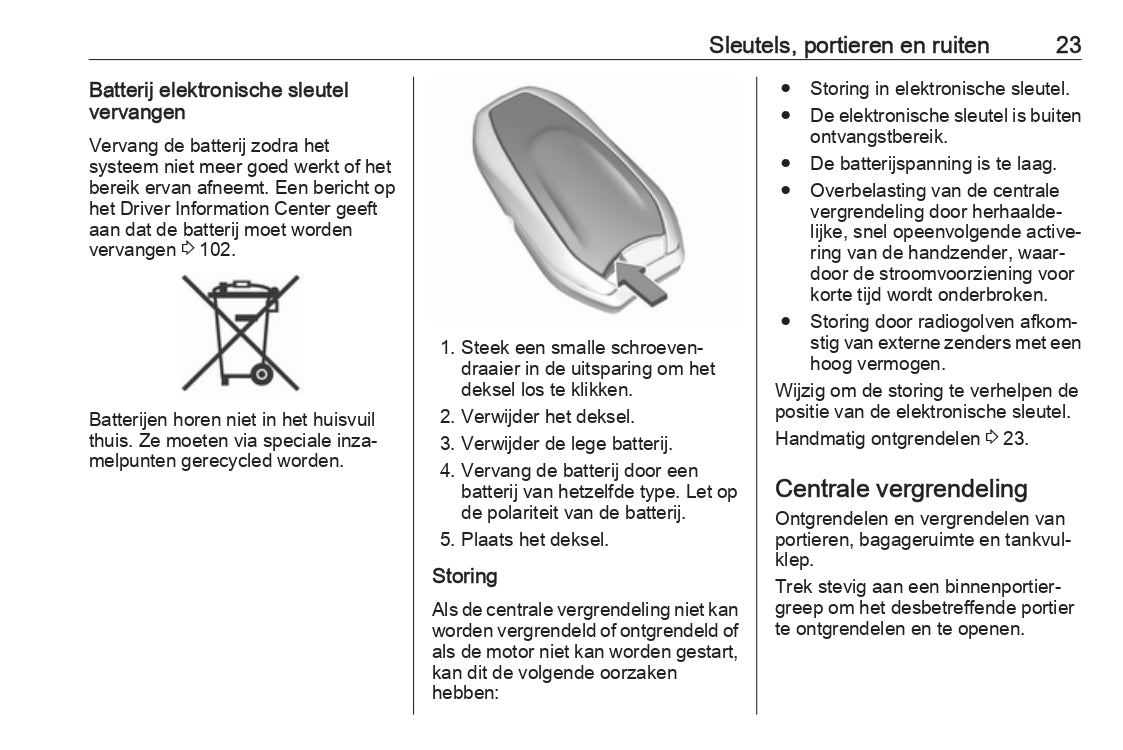 Sleutels, portieren en ruiten 23

Batterij elektronische sleutel vervangen

Vervang de batterij zodra het systeem niet meer goed werkt of het bereik ervan afneemt. Een bericht op het Driver Information Center geeft aan dat de batterij moet worden vervangen ⇨ 102.

Batterijen horen niet in het huisvuil thuis. Ze moeten via speciale inzamelpunten gerecycled worden.

1. Steek een smalle schroevendraaier in de uitsparing om het deksel los te klikken.
2. Verwijder het deksel.
3. Verwijder de lege batterij.
4. Vervang de batterij door een batterij van hetzelfde type. Let op de polariteit van de batterij.
5. Plaats het deksel.

Storing

Als de centrale vergrendeling niet kan worden vergrendeld of ontgrendeld of als de motor niet kan worden gestart, kan dit de volgende oorzaken hebben:

● Storing in elektronische sleutel.
● De elektronische sleutel is buiten ontvangstbereik.
● De batterijspanning is te laag.
● Overbelasting van de centrale vergrendeling door herhaaldelijke, snel opeenvolgende activering van de handzender, waardoor de stroomvoorziening voor korte tijd wordt onderbroken.
● Storing door radiogolven afkomstig van externe zenders met een hoog vermogen.

Wijzig om de storing te verhelpen de positie van de elektronische sleutel.

Handmatig ontgrendelen ⇨ 23.

Centrale vergrendeling

Ontgrendelen en vergrendelen van portieren, bagageruimte en tankvulklep.

Trek stevig aan een binnenportiergreep om het desbetreffende portier te ontgrendelen en te openen.