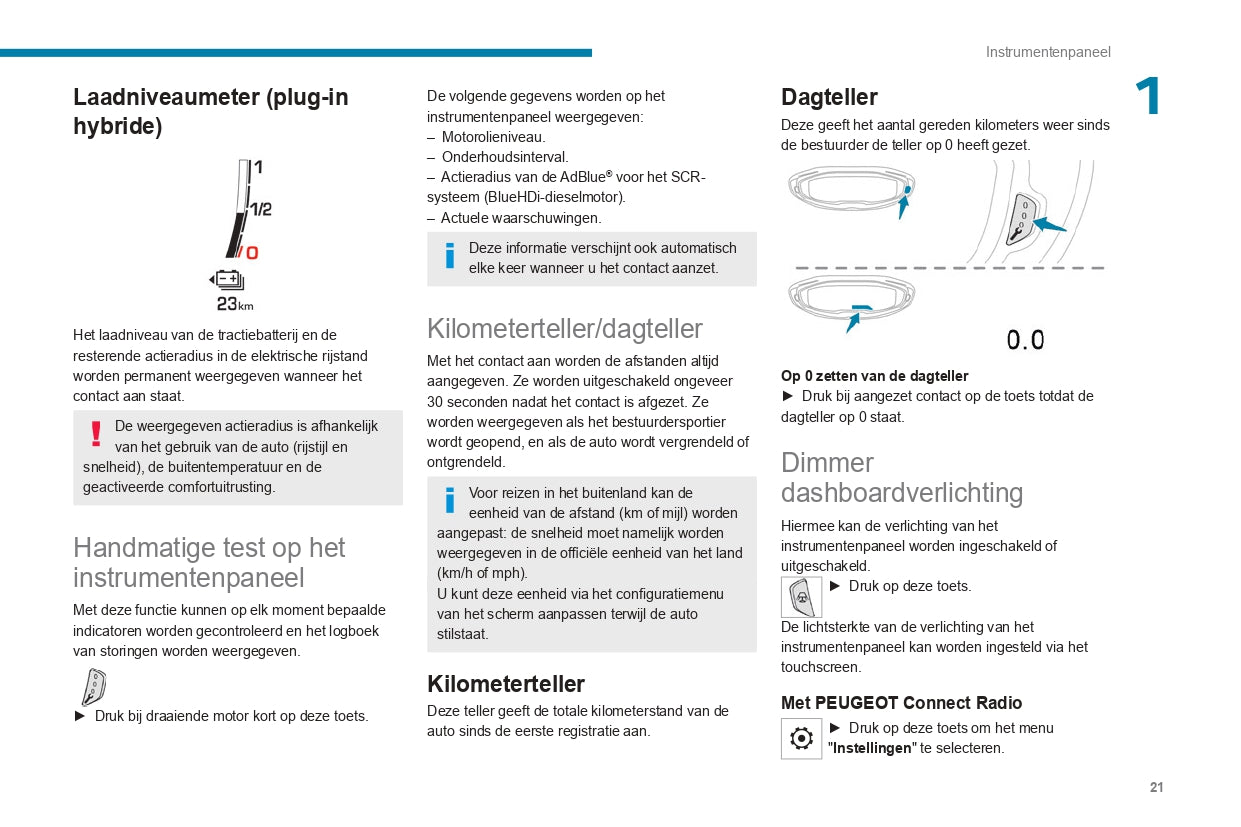 Instrumentenpaneel

1

Laadniveaumeter (plug-in hybride)

1
1/2
0
23km

Het laadniveau van de tractiebatterij en de resterende actieradius in de elektrische rijstand worden permanent weergegeven wanneer het contact aan staat.

De weergegeven actieradius is afhankelijk van het gebruik van de auto (rijstijl en snelheid), de buitentemperatuur en de geactiveerde comfortuitrusting.

Handmatige test op het instrumentenpaneel

Met deze functie kunnen op elk moment bepaalde indicatoren worden gecontroleerd en het logboek van storingen worden weergegeven.

► Druk bij draaiende motor kort op deze toets.

De volgende gegevens worden op het instrumentenpaneel weergegeven:
– Motorolieniveau.
– Onderhoudsinterval.
– Actieradius van de AdBlue® voor het SCR-systeem (BlueHDi-dieselmotor).
– Actuele waarschuwingen.

Deze informatie verschijnt ook automatisch elke keer wanneer u het contact aanzet.

Kilometerteller/dagteller

Met het contact aan worden de afstanden altijd aangegeven. Ze worden uitgeschakeld ongeveer 30 seconden nadat het contact is afgezet. Ze worden weergegeven als het bestuurdersportier wordt geopend, en als de auto wordt vergrendeld of ontgrendeld.

Voor reizen in het buitenland kan de eenheid van de afstand (km of mijl) worden aangepast: de snelheid moet namelijk worden weergegeven in de officiële eenheid van het land (km/h of mph).
U kunt deze eenheid via het configuratiemenu van het scherm aanpassen terwijl de auto stilstaat.

Kilometerteller

Deze teller geeft de totale kilometerstand van de auto sinds de eerste registratie aan.

Dagteller

Deze geeft het aantal gereden kilometers weer sinds de bestuurder de teller op 0 heeft gezet.

0.0

Op 0 zetten van de dagteller
► Druk bij aangezet contact op de toets totdat de dagteller op 0 staat.

Dimmer dashboardverlichting

Hiermee kan de verlichting van het instrumentenpaneel worden ingeschakeld of uitgeschakeld.
► Druk op deze toets.

De lichtsterkte van de verlichting van het instrumentenpaneel kan worden ingesteld via het touchscreen.

Met PEUGEOT Connect Radio

► Druk op deze toets om het menu "Instellingen" te selecteren.

21