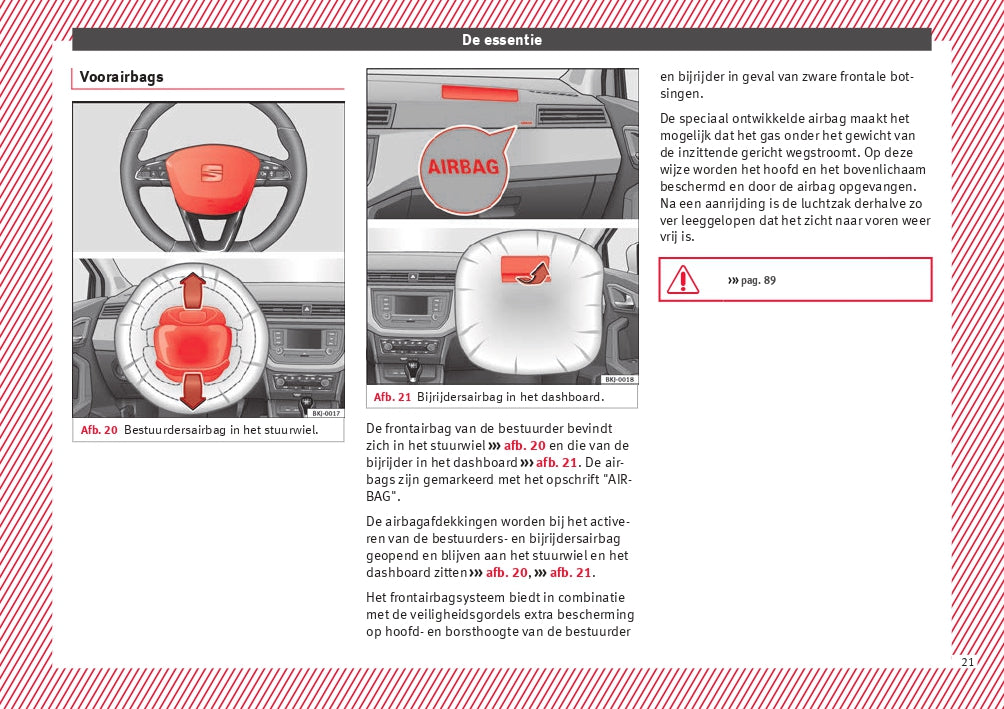 De essentie

Voorairbags

BKJ-0017

Afb. 20 Bestuurdersairbag in het stuurwiel.

AIRBAG

BKJ-0018

Afb. 21 Bijrijdersairbag in het dashboard.

De frontairbag van de bestuurder bevindt zich in het stuurwiel ››› afb. 20 en die van de bijrijder in het dashboard ››› afb. 21. De airbags zijn gemarkeerd met het opschrift "AIRBAG".

De airbagafdekkingen worden bij het activeren van de bestuurders- en bijrijdersairbag geopend en blijven aan het stuurwiel en het dashboard zitten ››› afb. 20, ››› afb. 21.

Het frontairbagsysteem biedt in combinatie met de veiligheidsgordels extra bescherming op hoofd- en borsthoogte van de bestuurder en bijrijder in geval van zware frontale botsingen.

De speciaal ontwikkelde airbag maakt het mogelijk dat het gas onder het gewicht van de inzittende gericht wegstroomt. Op deze wijze worden het hoofd en het bovenlichaam beschermd en door de airbag opgevangen. Na een aanrijding is de luchtzak derhalve zo ver leeggelopen dat het zicht naar voren weer vrij is.

››› pag. 89

21