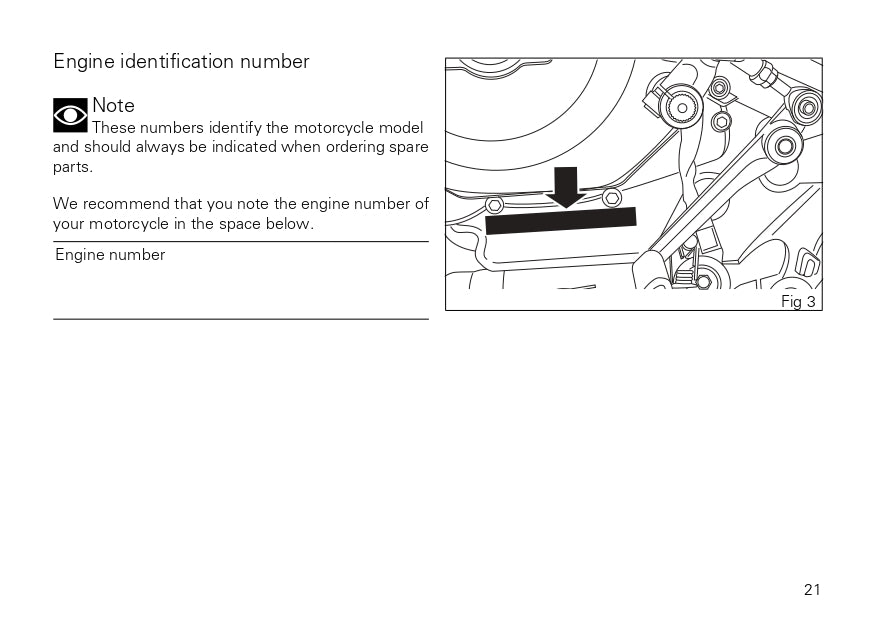 Engine identification number

Note
These numbers identify the motorcycle model and should always be indicated when ordering spare parts.

We recommend that you note the engine number of your motorcycle in the space below.

Engine number

Fig 3

21