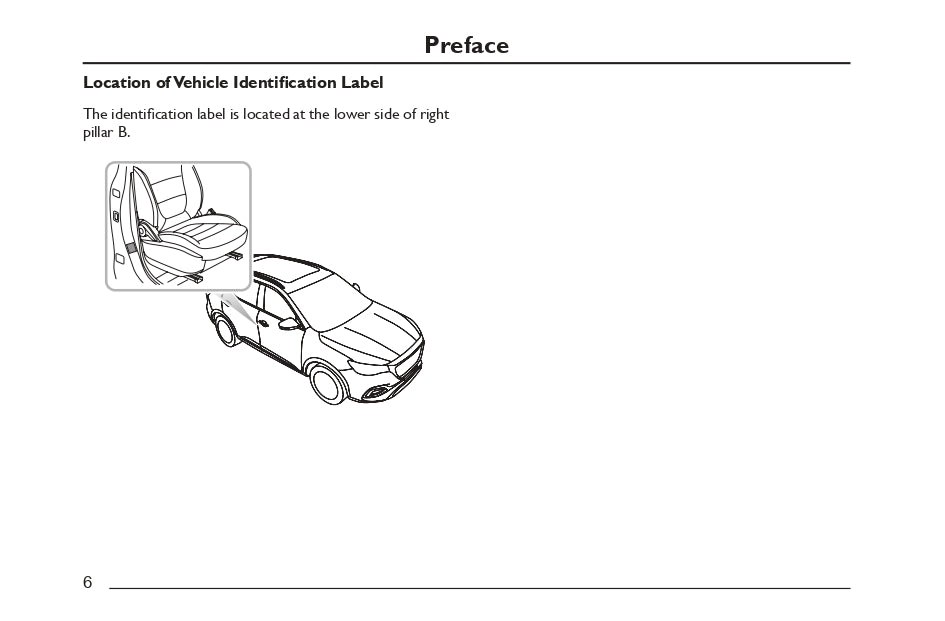 Preface

Location of Vehicle Identification Label

The identification label is located at the lower side of right pillar B.

6