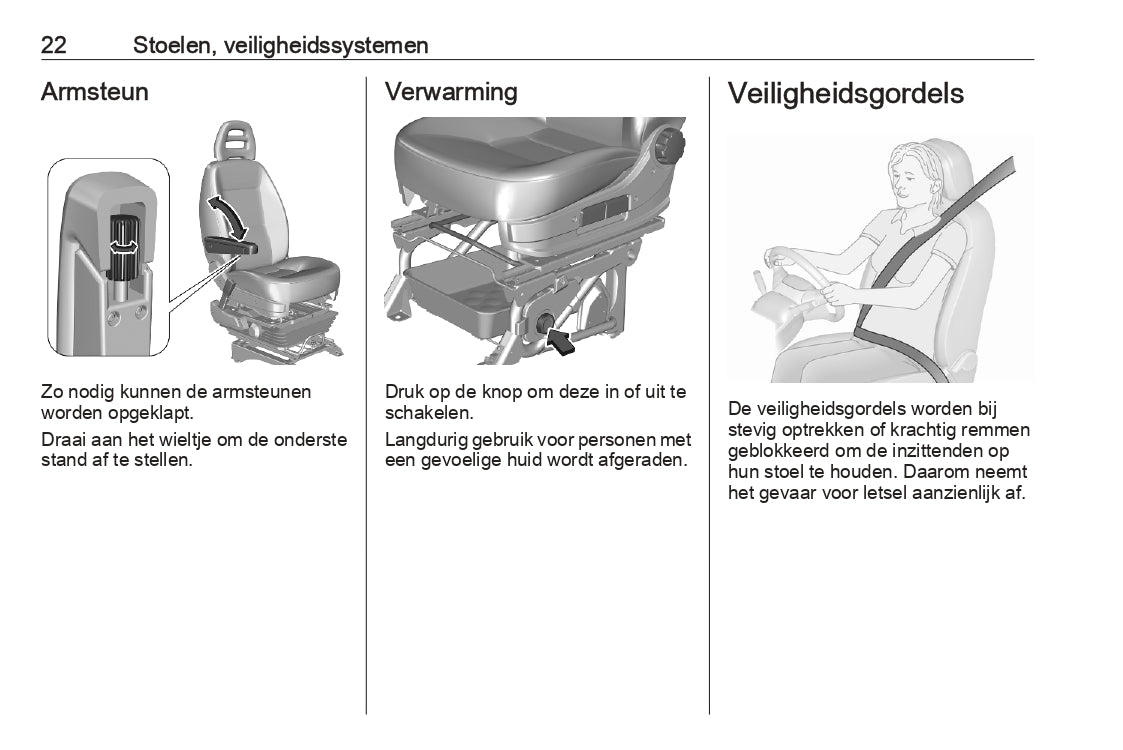 22 Stoelen, veiligheidssystemen

Armsteun

Zo nodig kunnen de armsteunen worden opgeklapt.

Draai aan het wieltje om de onderste stand af te stellen.

Verwarming

Druk op de knop om deze in of uit te schakelen.

Langdurig gebruik voor personen met een gevoelige huid wordt afgeraden.

Veiligheidsgordels

De veiligheidsgordels worden bij stevig optrekken of krachtig remmen geblokkeerd om de inzittenden op hun stoel te houden. Daarom neemt het gevaar voor letsel aanzienlijk af.