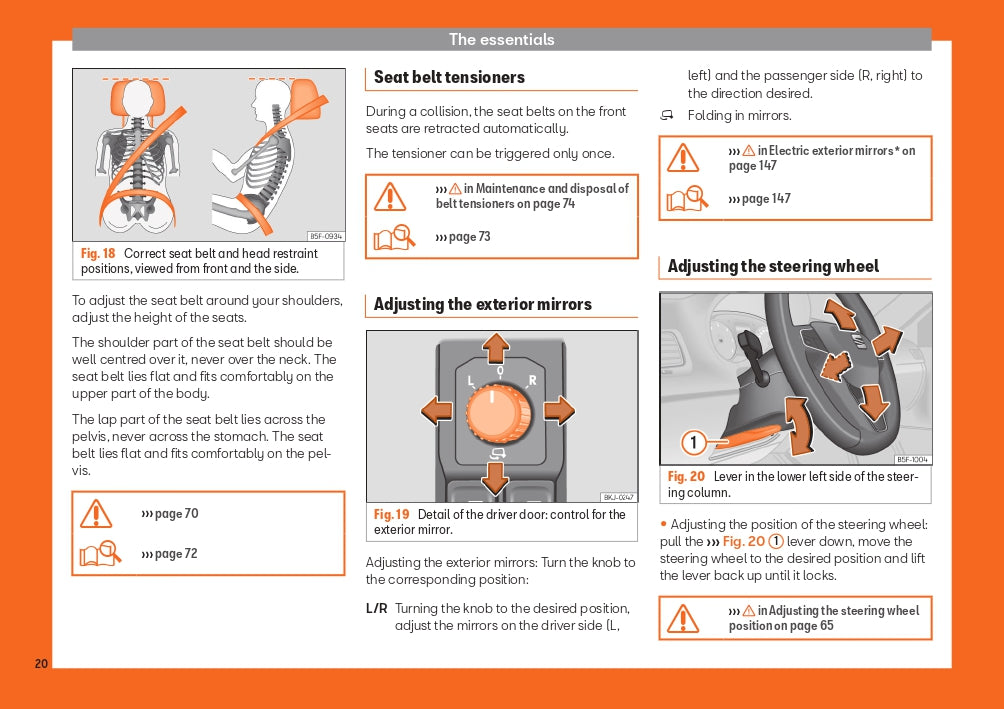 The essentials

B5F-0934

Fig. 18 Correct seat belt and head restraint positions, viewed from front and the side.

To adjust the seat belt around your shoulders, adjust the height of the seats.

The shoulder part of the seat belt should be well centred over it, never over the neck. The seat belt lies flat and fits comfortably on the upper part of the body.

The lap part of the seat belt lies across the pelvis, never across the stomach. The seat belt lies flat and fits comfortably on the pelvis.

››› page 70

››› page 72

Seat belt tensioners

During a collision, the seat belts on the front seats are retracted automatically.

The tensioner can be triggered only once.

››› ⚠ in Maintenance and disposal of belt tensioners on page 74

››› page 73

Adjusting the exterior mirrors

L R

BKJ-0247

Fig. 19 Detail of the driver door: control for the exterior mirror.

Adjusting the exterior mirrors: Turn the knob to the corresponding position:

L/R Turning the knob to the desired position, adjust the mirrors on the driver side (L, left) and the passenger side (R, right) to the direction desired.

Folding in mirrors.

››› ⚠ in Electric exterior mirrors* on page 147

››› page 147

Adjusting the steering wheel

1

B5F-1004

Fig. 20 Lever in the lower left side of the steering column.

• Adjusting the position of the steering wheel: pull the ››› Fig. 20 1 lever down, move the steering wheel to the desired position and lift the lever back up until it locks.

››› ⚠ in Adjusting the steering wheel position on page 65

20