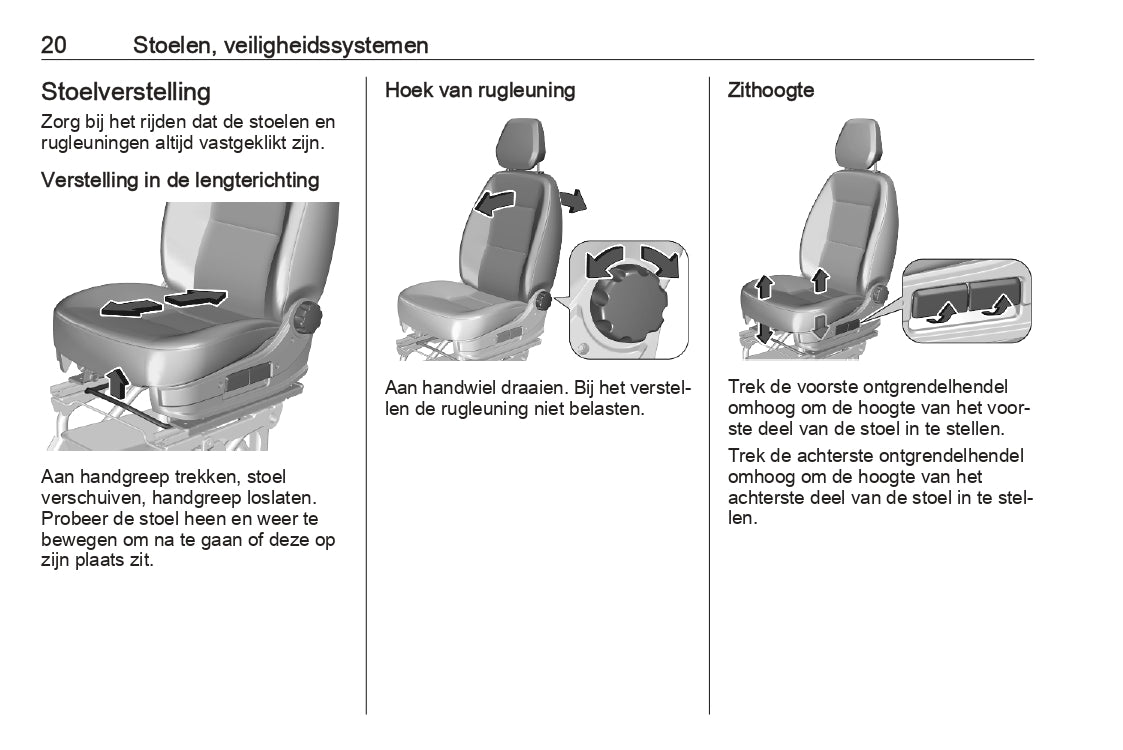 20 Stoelen, veiligheidssystemen

Stoelverstelling

Zorg bij het rijden dat de stoelen en rugleuningen altijd vastgeklikt zijn.

Verstelling in de lengterichting

Aan handgreep trekken, stoel verschuiven, handgreep loslaten. Probeer de stoel heen en weer te bewegen om na te gaan of deze op zijn plaats zit.

Hoek van rugleuning

Aan handwiel draaien. Bij het verstellen de rugleuning niet belasten.

Zithoogte

Trek de voorste ontgrendelhendel omhoog om de hoogte van het voorste deel van de stoel in te stellen.

Trek de achterste ontgrendelhendel omhoog om de hoogte van het achterste deel van de stoel in te stellen.