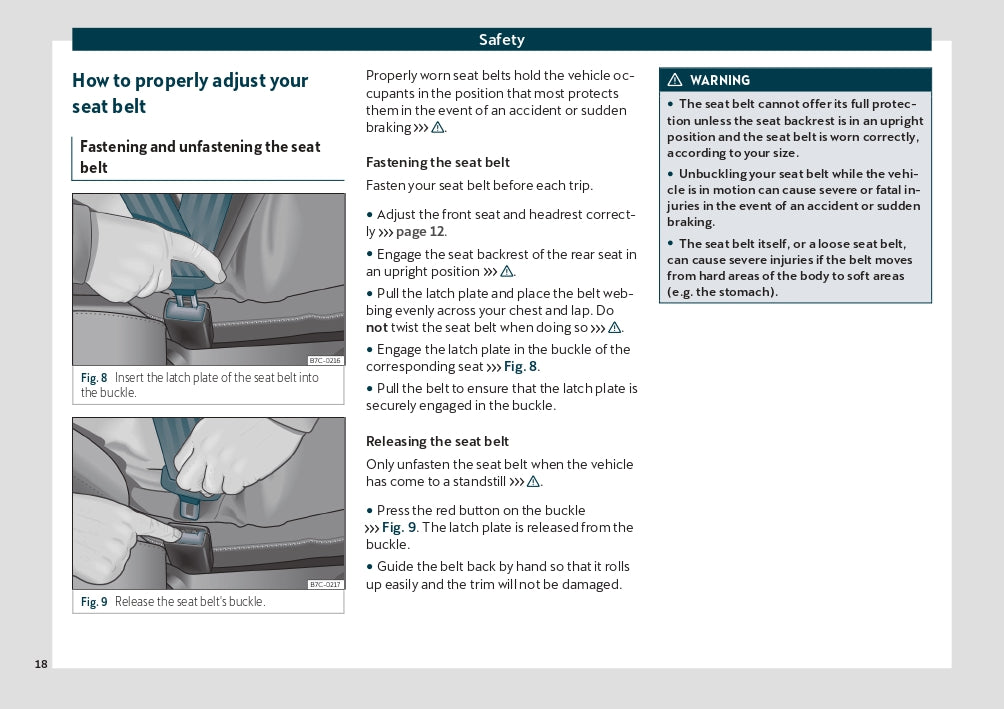 Safety

How to properly adjust your seat belt

Fastening and unfastening the seat belt

B7C-0216

Fig. 8 Insert the latch plate of the seat belt into the buckle.

B7C-0217

Fig. 9 Release the seat belt's buckle.

Properly worn seat belts hold the vehicle occupants in the position that most protects them in the event of an accident or sudden braking ››› ⚠.

Fastening the seat belt

Fasten your seat belt before each trip.

• Adjust the front seat and headrest correctly ››› page 12.

• Engage the seat backrest of the rear seat in an upright position ››› ⚠.

• Pull the latch plate and place the belt webbing evenly across your chest and lap. Do not twist the seat belt when doing so ››› ⚠.

• Engage the latch plate in the buckle of the corresponding seat ››› Fig. 8.

• Pull the belt to ensure that the latch plate is securely engaged in the buckle.

Releasing the seat belt

Only unfasten the seat belt when the vehicle has come to a standstill ››› ⚠.

• Press the red button on the buckle ››› Fig. 9. The latch plate is released from the buckle.

• Guide the belt back by hand so that it rolls up easily and the trim will not be damaged.

⚠ WARNING

• The seat belt cannot offer its full protection unless the seat backrest is in an upright position and the seat belt is worn correctly, according to your size.

• Unbuckling your seat belt while the vehicle is in motion can cause severe or fatal injuries in the event of an accident or sudden braking.

• The seat belt itself, or a loose seat belt, can cause severe injuries if the belt moves from hard areas of the body to soft areas (e.g. the stomach).

18