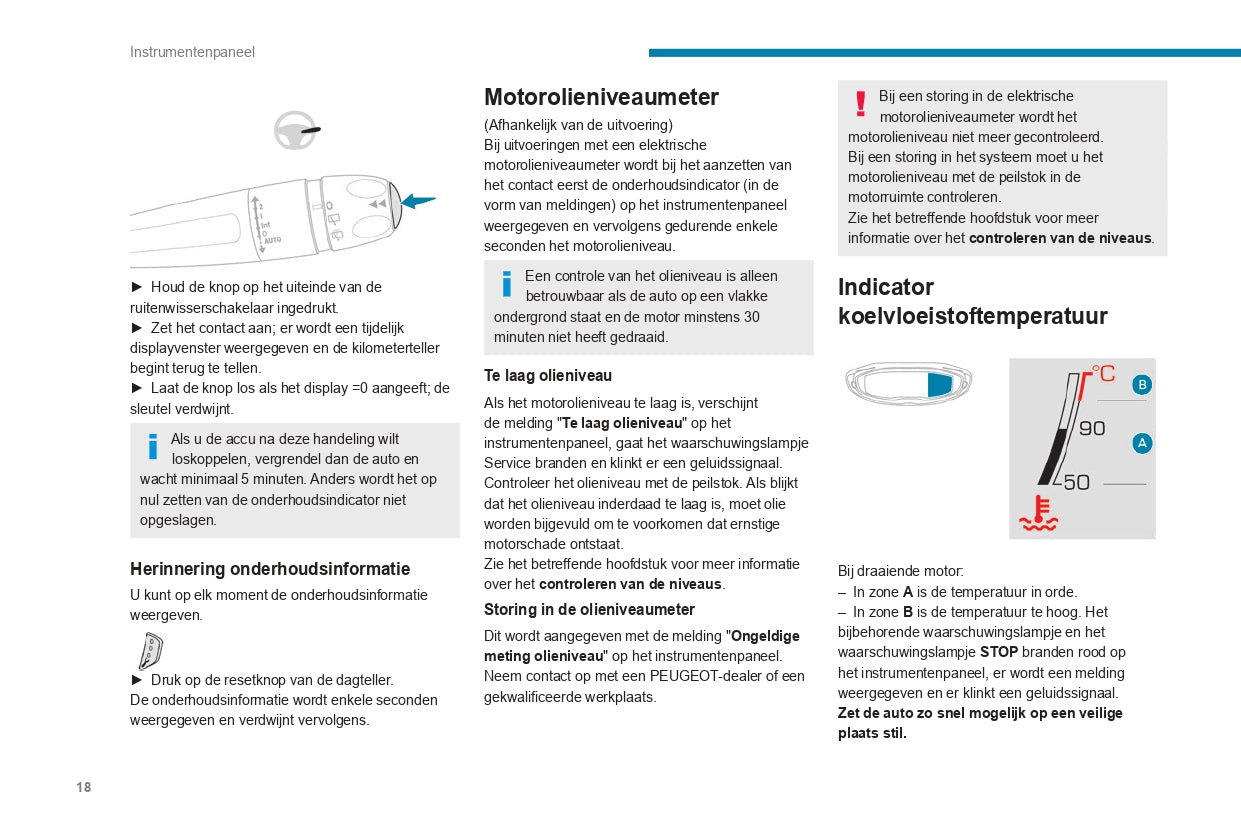 Instrumentenpaneel

2
1
Int
0
AUTO

► Houd de knop op het uiteinde van de ruitenwisserschakelaar ingedrukt.
► Zet het contact aan; er wordt een tijdelijk displayvenster weergegeven en de kilometerteller begint terug te tellen.
► Laat de knop los als het display =0 aangeeft; de sleutel verdwijnt.

Als u de accu na deze handeling wilt loskoppelen, vergrendel dan de auto en wacht minimaal 5 minuten. Anders wordt het op nul zetten van de onderhoudsindicator niet opgeslagen.

Herinnering onderhoudsinformatie
U kunt op elk moment de onderhoudsinformatie weergeven.

► Druk op de resetknop van de dagteller.
De onderhoudsinformatie wordt enkele seconden weergegeven en verdwijnt vervolgens.

Motorolieniveaumeter
(Afhankelijk van de uitvoering)
Bij uitvoeringen met een elektrische motorolieniveaumeter wordt bij het aanzetten van het contact eerst de onderhoudsindicator (in de vorm van meldingen) op het instrumentenpaneel weergegeven en vervolgens gedurende enkele seconden het motorolieniveau.

Een controle van het olieniveau is alleen betrouwbaar als de auto op een vlakke ondergrond staat en de motor minstens 30 minuten niet heeft gedraaid.

Te laag olieniveau
Als het motorolieniveau te laag is, verschijnt de melding "Te laag olieniveau" op het instrumentenpaneel, gaat het waarschuwingslampje Service branden en klinkt er een geluidssignaal.
Controleer het olieniveau met de peilstok. Als blijkt dat het olieniveau inderdaad te laag is, moet olie worden bijgevuld om te voorkomen dat ernstige motorschade ontstaat.
Zie het betreffende hoofdstuk voor meer informatie over het controleren van de niveaus.

Storing in de olieniveaumeter
Dit wordt aangegeven met de melding "Ongeldige meting olieniveau" op het instrumentenpaneel.
Neem contact op met een PEUGEOT-dealer of een gekwalificeerde werkplaats.

Bij een storing in de elektrische motorolieniveaumeter wordt het motorolieniveau niet meer gecontroleerd.
Bij een storing in het systeem moet u het motorolieniveau met de peilstok in de motorruimte controleren.
Zie het betreffende hoofdstuk voor meer informatie over het controleren van de niveaus.

Indicator koelvloeistoftemperatuur

°C
B
90
A
50

Bij draaiende motor:
– In zone A is de temperatuur in orde.
– In zone B is de temperatuur te hoog. Het bijbehorende waarschuwingslampje en het waarschuwingslampje STOP branden rood op het instrumentenpaneel, er wordt een melding weergegeven en er klinkt een geluidssignaal.
Zet de auto zo snel mogelijk op een veilige plaats stil.

18