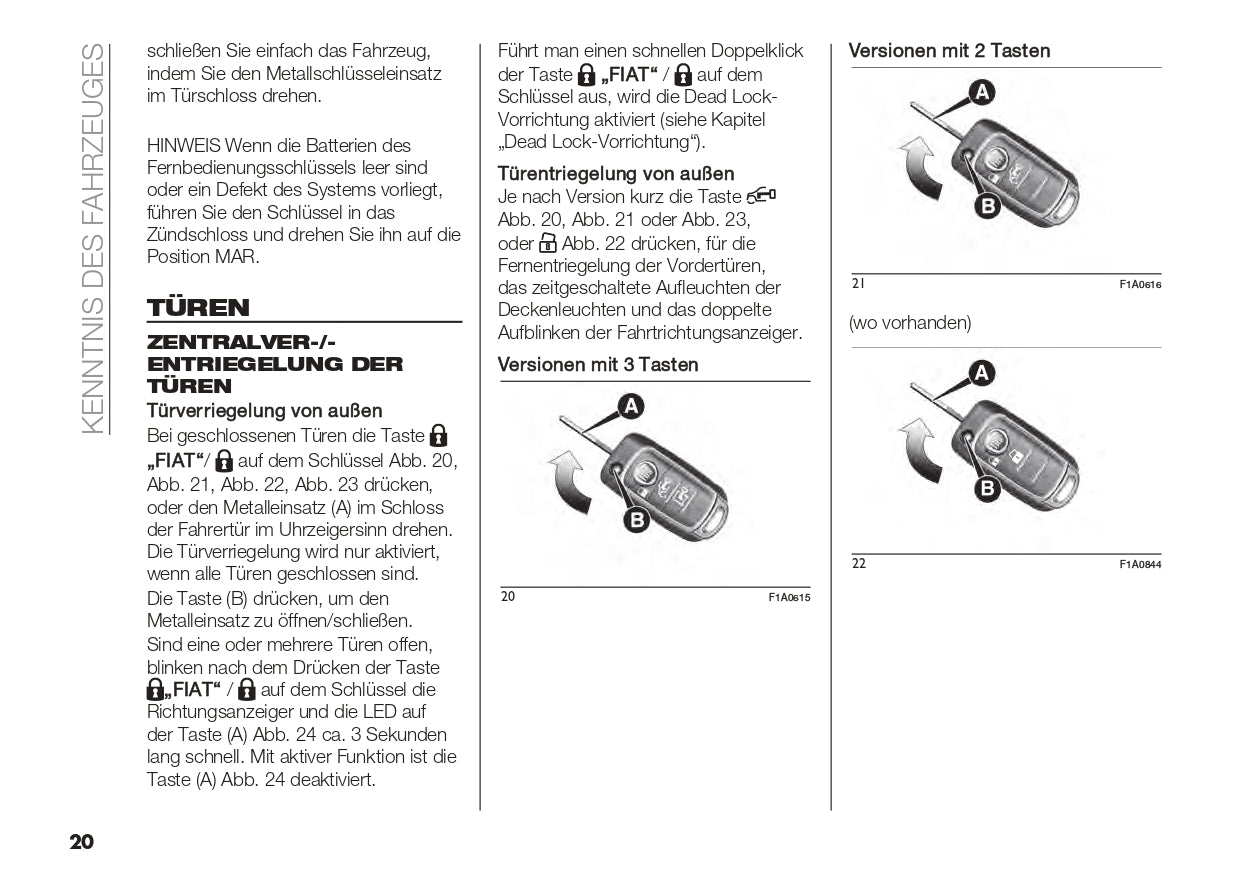 KENNTNIS DES FAHRZEUGES

schließen Sie einfach das Fahrzeug, indem Sie den Metallschlüsseleinsatz im Türschloss drehen.

HINWEIS Wenn die Batterien des Fernbedienungsschlüssels leer sind oder ein Defekt des Systems vorliegt, führen Sie den Schlüssel in das Zündschloss und drehen Sie ihn auf die Position MAR.

TÜREN

ZENTRALVER-/-ENTRIEGELUNG DER TÜREN

Türverriegelung von außen
Bei geschlossenen Türen die Taste „FIAT“/ auf dem Schlüssel Abb. 20, Abb. 21, Abb. 22, Abb. 23 drücken, oder den Metalleinsatz (A) im Schloss der Fahrertür im Uhrzeigersinn drehen. Die Türverriegelung wird nur aktiviert, wenn alle Türen geschlossen sind.
Die Taste (B) drücken, um den Metalleinsatz zu öffnen/schließen.
Sind eine oder mehrere Türen offen, blinken nach dem Drücken der Taste „FIAT“ / auf dem Schlüssel die Richtungsanzeiger und die LED auf der Taste (A) Abb. 24 ca. 3 Sekunden lang schnell. Mit aktiver Funktion ist die Taste (A) Abb. 24 deaktiviert.

Führt man einen schnellen Doppelklick der Taste „FIAT“ / auf dem Schlüssel aus, wird die Dead Lock-Vorrichtung aktiviert (siehe Kapitel „Dead Lock-Vorrichtung“).

Türentriegelung von außen
Je nach Version kurz die Taste Abb. 20, Abb. 21 oder Abb. 23, oder Abb. 22 drücken, für die Fernentriegelung der Vordertüren, das zeitgeschaltete Aufleuchten der Deckenleuchten und das doppelte Aufblinken der Fahrtrichtungsanzeiger.

Versionen mit 3 Tasten

A
B
20 F1A0615

Versionen mit 2 Tasten

A
B
21 F1A0616

(wo vorhanden)

A
B
22 F1A0844

20