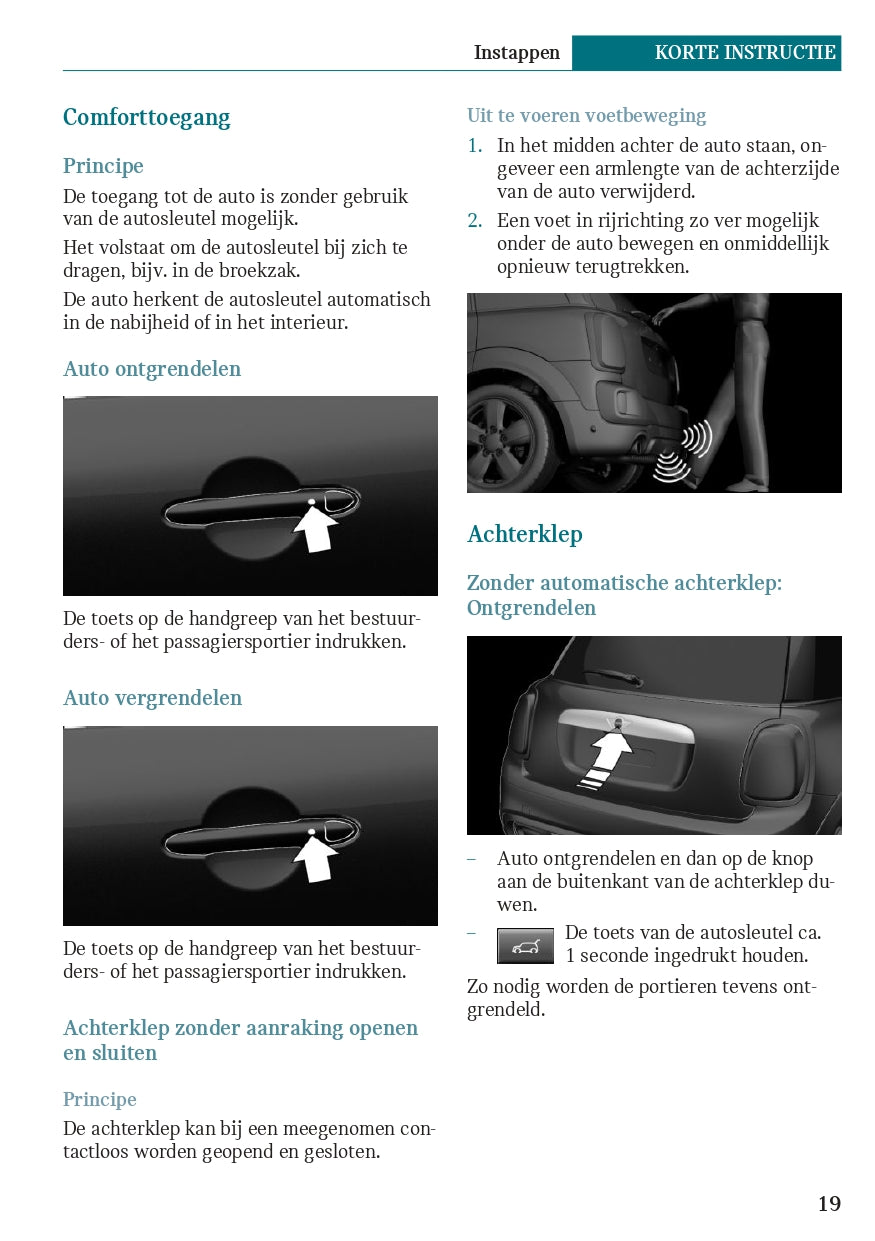 Instappen KORTE INSTRUCTIE

Comforttoegang

Principe

De toegang tot de auto is zonder gebruik van de autosleutel mogelijk.

Het volstaat om de autosleutel bij zich te dragen, bijv. in de broekzak.

De auto herkent de autosleutel automatisch in de nabijheid of in het interieur.

Auto ontgrendelen

De toets op de handgreep van het bestuurders- of het passagiersportier indrukken.

Auto vergrendelen

De toets op de handgreep van het bestuurders- of het passagiersportier indrukken.

Achterklep zonder aanraking openen en sluiten

Principe

De achterklep kan bij een meegenomen contactloos worden geopend en gesloten.

Uit te voeren voetbeweging

1. In het midden achter de auto staan, ongeveer een armlengte van de achterzijde van de auto verwijderd.
2. Een voet in rijrichting zo ver mogelijk onder de auto bewegen en onmiddellijk opnieuw terugtrekken.

Achterklep

Zonder automatische achterklep: Ontgrendelen

– Auto ontgrendelen en dan op de knop aan de buitenkant van de achterklep duwen.
– De toets van de autosleutel ca. 1 seconde ingedrukt houden.

Zo nodig worden de portieren tevens ontgrendeld.

19