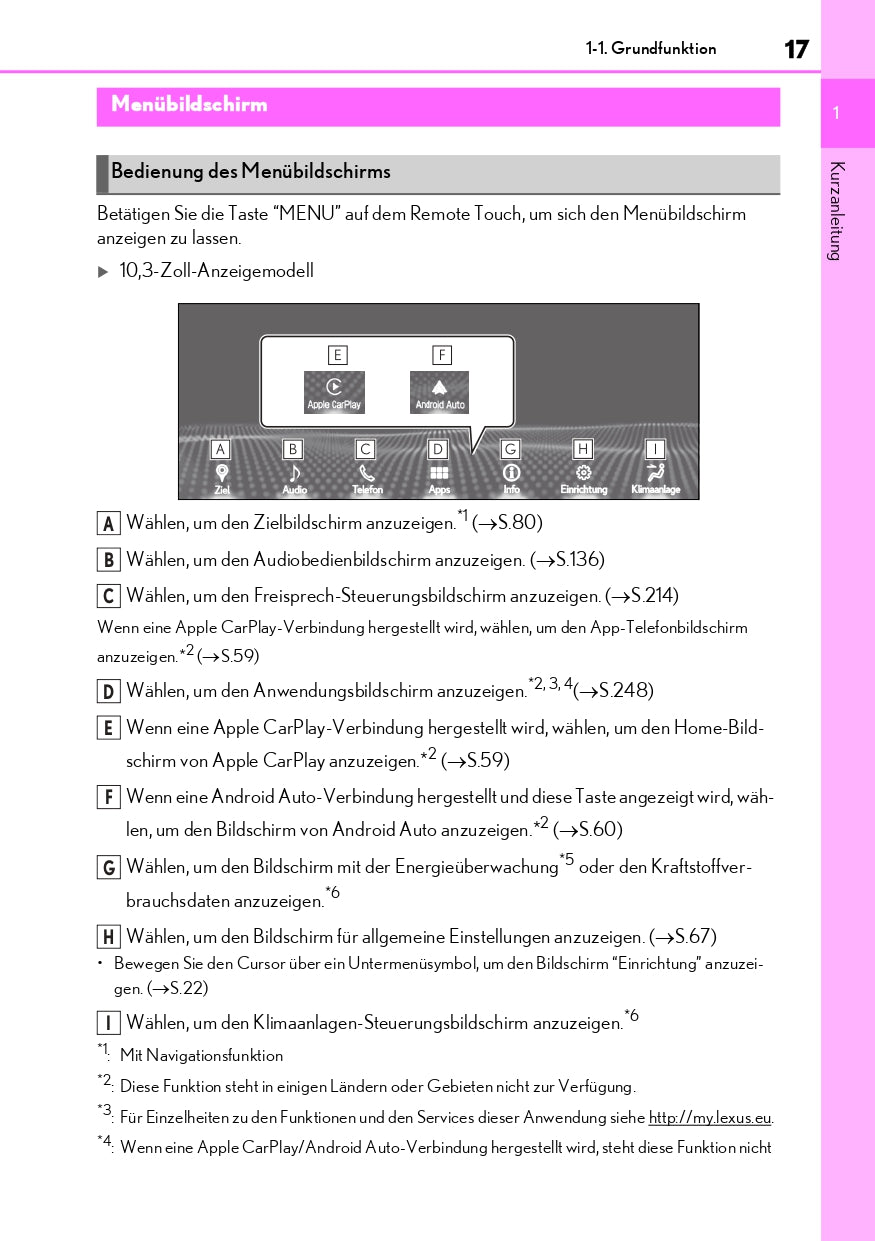 1-1. Grundfunktion 17

1

Kurzanleitung

Menübildschirm

Bedienung des Menübildschirms

Betätigen Sie die Taste “MENU” auf dem Remote Touch, um sich den Menübildschirm anzeigen zu lassen.

▶ 10,3-Zoll-Anzeigemodell

E F
Apple CarPlay Android Auto
A B C D G H I
Ziel Audio Telefon Apps Info Einrichtung Klimaanlage

A Wählen, um den Zielbildschirm anzuzeigen.$^{*1}$ (→S.80)

B Wählen, um den Audiobedienbildschirm anzuzeigen. (→S.136)

C Wählen, um den Freisprech-Steuerungsbildschirm anzuzeigen. (→S.214)

Wenn eine Apple CarPlay-Verbindung hergestellt wird, wählen, um den App-Telefonbildschirm anzuzeigen.$^{*2}$ (→S.59)

D Wählen, um den Anwendungsbildschirm anzuzeigen.$^{*2, 3, 4}$(→S.248)

E Wenn eine Apple CarPlay-Verbindung hergestellt wird, wählen, um den Home-Bildschirm von Apple CarPlay anzuzeigen.$^{*2}$ (→S.59)

F Wenn eine Android Auto-Verbindung hergestellt und diese Taste angezeigt wird, wählen, um den Bildschirm von Android Auto anzuzeigen.$^{*2}$ (→S.60)

G Wählen, um den Bildschirm mit der Energieüberwachung$^{*5}$ oder den Kraftstoffverbrauchsdaten anzuzeigen.$^{*6}$

H Wählen, um den Bildschirm für allgemeine Einstellungen anzuzeigen. (→S.67)

• Bewegen Sie den Cursor über ein Untermenüsymbol, um den Bildschirm “Einrichtung” anzuzeigen. (→S.22)

I Wählen, um den Klimaanlagen-Steuerungsbildschirm anzuzeigen.$^{*6}$

$^{*1}$: Mit Navigationsfunktion

$^{*2}$: Diese Funktion steht in einigen Ländern oder Gebieten nicht zur Verfügung.

$^{*3}$: Für Einzelheiten zu den Funktionen und den Services dieser Anwendung siehe http://my.lexus.eu.

$^{*4}$: Wenn eine Apple CarPlay/Android Auto-Verbindung hergestellt wird, steht diese Funktion nicht