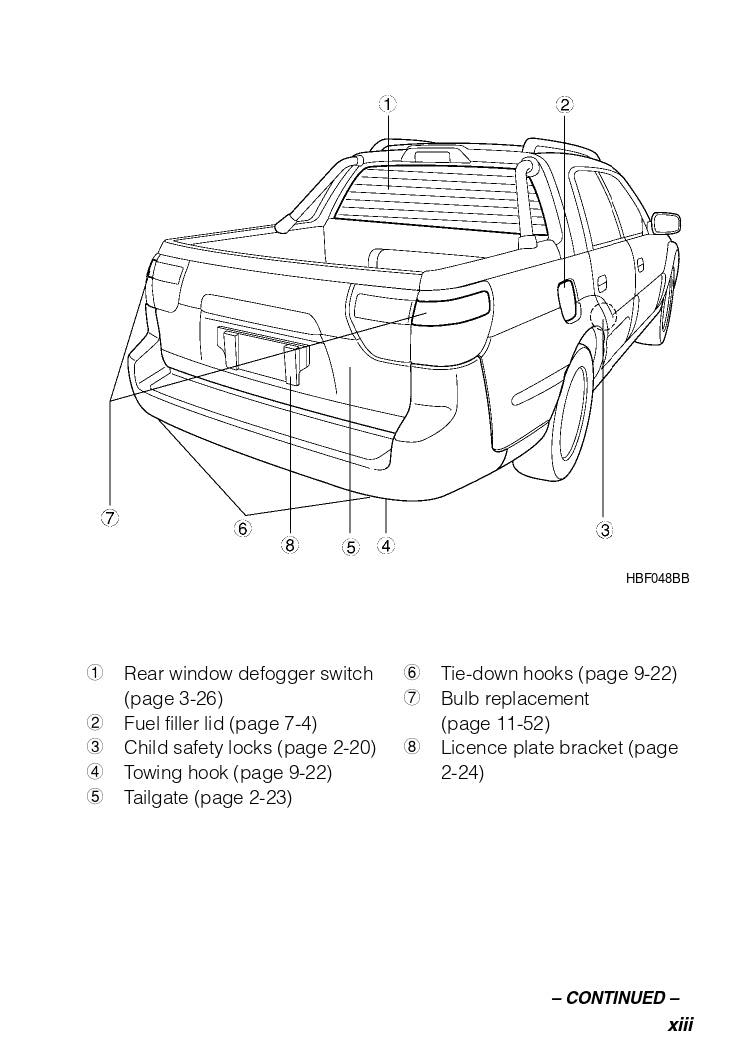 ①

②

⑦

⑥

⑧

⑤

④

③

HBF048BB

① Rear window defogger switch (page 3-26)
② Fuel filler lid (page 7-4)
③ Child safety locks (page 2-20)
④ Towing hook (page 9-22)
⑤ Tailgate (page 2-23)

⑥ Tie-down hooks (page 9-22)
⑦ Bulb replacement (page 11-52)
⑧ Licence plate bracket (page 2-24)

– CONTINUED –

xiii