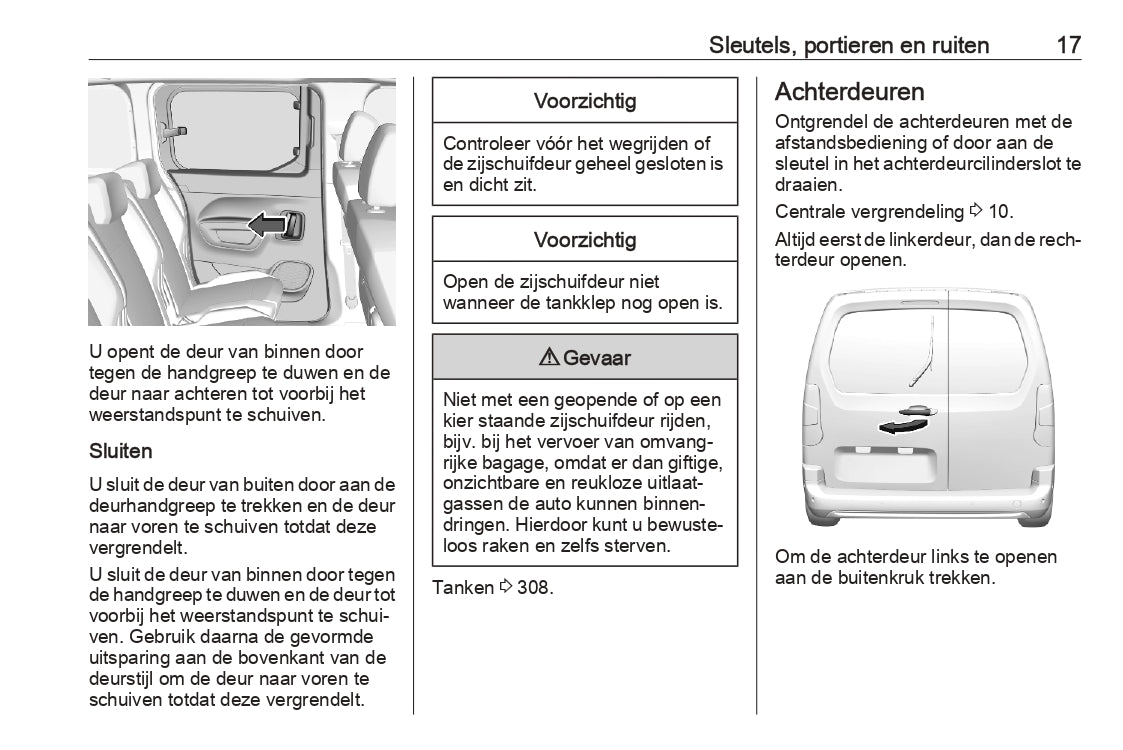 Sleutels, portieren en ruiten 17

U opent de deur van binnen door tegen de handgreep te duwen en de deur naar achteren tot voorbij het weerstandspunt te schuiven.

Sluiten

U sluit de deur van buiten door aan de deurhandgreep te trekken en de deur naar voren te schuiven totdat deze vergrendelt.

U sluit de deur van binnen door tegen de handgreep te duwen en de deur tot voorbij het weerstandspunt te schuiven. Gebruik daarna de gevormde uitsparing aan de bovenkant van de deurstijl om de deur naar voren te schuiven totdat deze vergrendelt.

Voorzichtig

Controleer vóór het wegrijden of de zijschuifdeur geheel gesloten is en dicht zit.

Voorzichtig

Open de zijschuifdeur niet wanneer de tankklep nog open is.

⚠ Gevaar

Niet met een geopende of op een kier staande zijschuifdeur rijden, bijv. bij het vervoer van omvangrijke bagage, omdat er dan giftige, onzichtbare en reukloze uitlaatgassen de auto kunnen binnendringen. Hierdoor kunt u bewusteloos raken en zelfs sterven.

Tanken ⇨ 308.

Achterdeuren

Ontgrendel de achterdeuren met de afstandsbediening of door aan de sleutel in het achterdeurcilinderslot te draaien.

Centrale vergrendeling ⇨ 10.

Altijd eerst de linkerdeur, dan de rechterdeur openen.

Om de achterdeur links te openen aan de buitenkruk trekken.