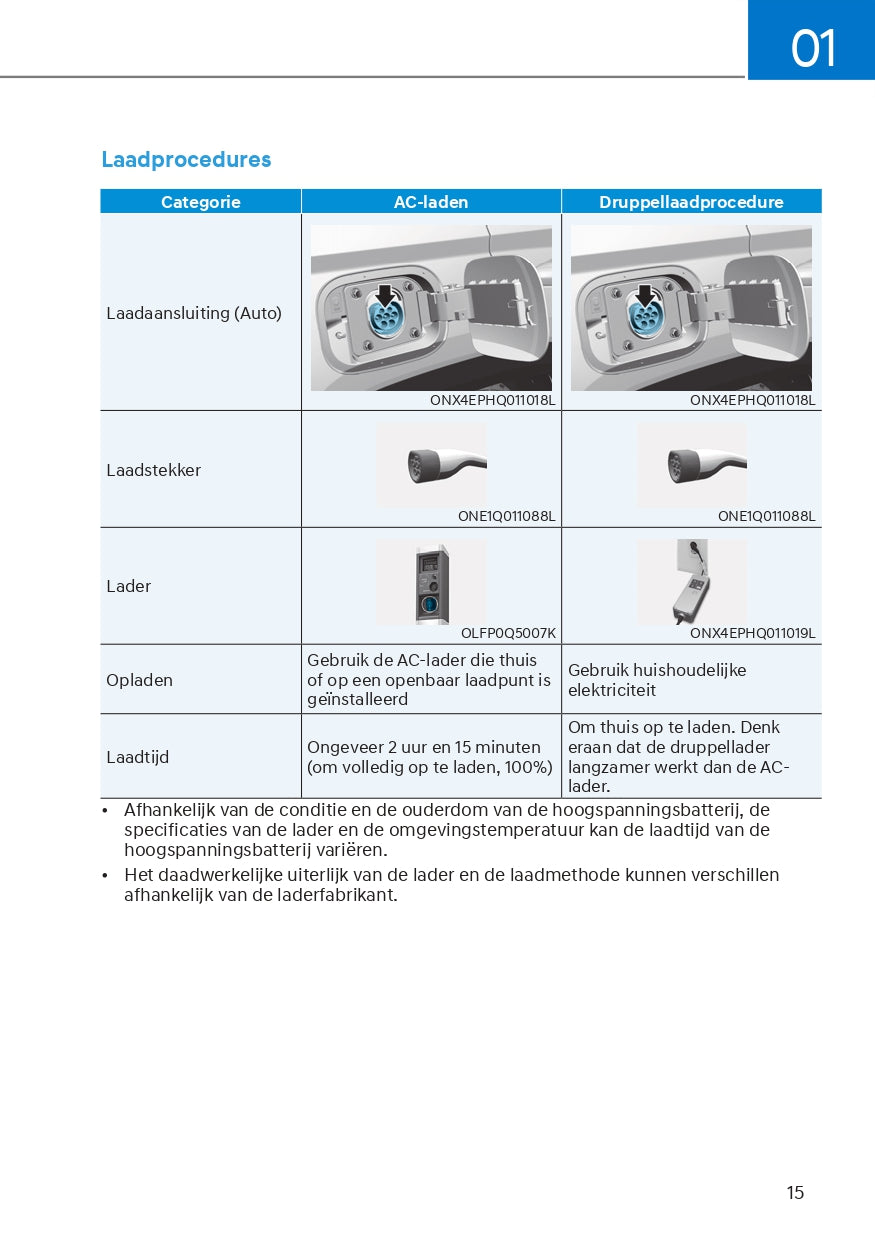 01

Laadprocedures

| Categorie | AC-laden | Druppellaadprocedure |
|---|---|---|
| Laadaansluiting (Auto) | ONX4EPHQ011018L | ONX4EPHQ011018L |
| Laadstekker | ONE1Q011088L | ONE1Q011088L |
| Lader | OLFP0Q5007K | ONX4EPHQ011019L |
| Opladen | Gebruik de AC-lader die thuis of op een openbaar laadpunt is geïnstalleerd | Gebruik huishoudelijke elektriciteit |
| Laadtijd | Ongeveer 2 uur en 15 minuten (om volledig op te laden, 100%) | Om thuis op te laden. Denk eraan dat de druppellader langzamer werkt dan de AC-lader. |

• Afhankelijk van de conditie en de ouderdom van de hoogspanningsbatterij, de specificaties van de lader en de omgevingstemperatuur kan de laadtijd van de hoogspanningsbatterij variëren.
• Het daadwerkelijke uiterlijk van de lader en de laadmethode kunnen verschillen afhankelijk van de laderfabrikant.

15