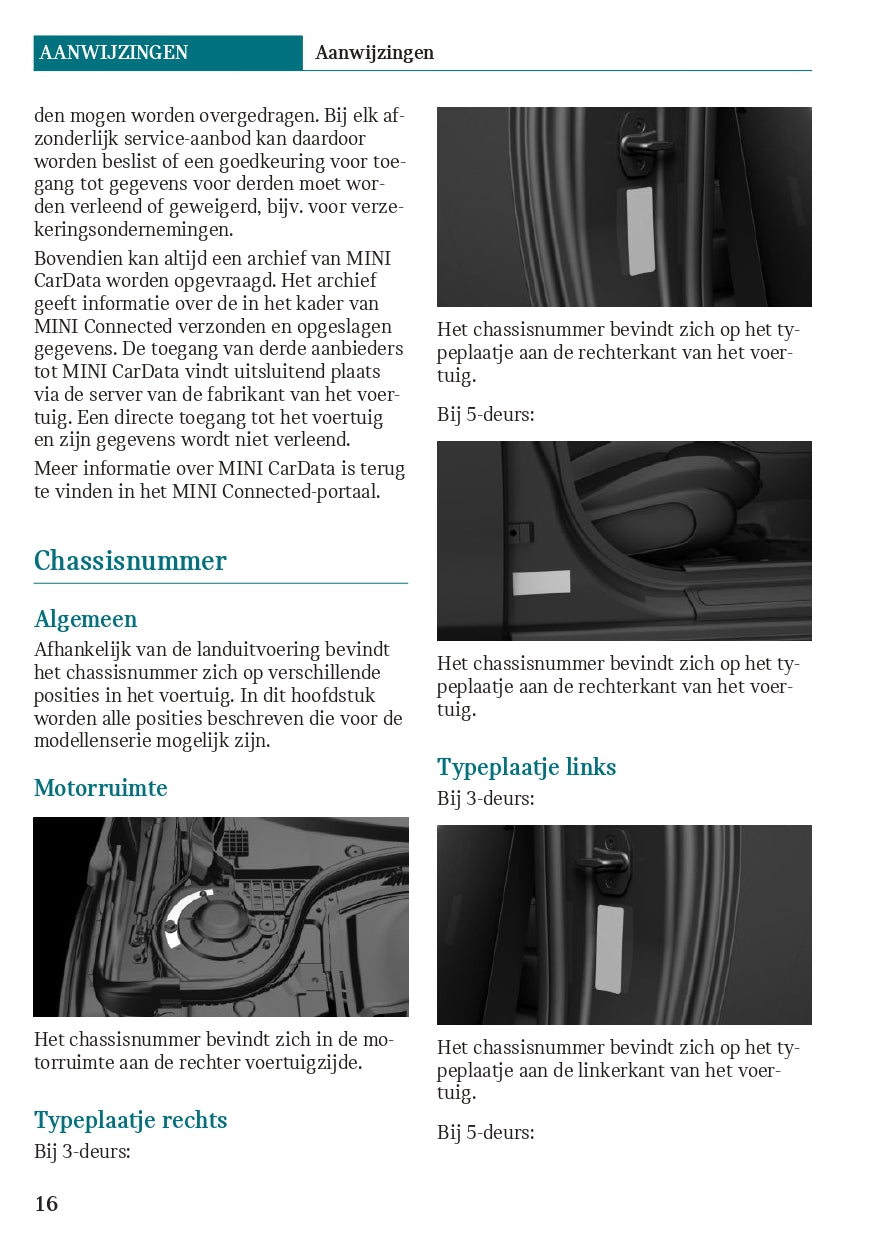 AANWIJZINGEN Aanwijzingen

den mogen worden overgedragen. Bij elk afzonderlijk service-aanbod kan daardoor worden beslist of een goedkeuring voor toegang tot gegevens voor derden moet worden verleend of geweigerd, bijv. voor verzekeringsondernemingen.

Bovendien kan altijd een archief van MINI CarData worden opgevraagd. Het archief geeft informatie over de in het kader van MINI Connected verzonden en opgeslagen gegevens. De toegang van derde aanbieders tot MINI CarData vindt uitsluitend plaats via de server van de fabrikant van het voertuig. Een directe toegang tot het voertuig en zijn gegevens wordt niet verleend.

Meer informatie over MINI CarData is terug te vinden in het MINI Connected-portaal.

Chassisnummer

Algemeen

Afhankelijk van de landuitvoering bevindt het chassisnummer zich op verschillende posities in het voertuig. In dit hoofdstuk worden alle posities beschreven die voor de modellenserie mogelijk zijn.

Motorruimte

Het chassisnummer bevindt zich in de motorruimte aan de rechter voertuigzijde.

Typeplaatje rechts

Bij 3-deurs:

Het chassisnummer bevindt zich op het typeplaatje aan de rechterkant van het voertuig.

Bij 5-deurs:

Het chassisnummer bevindt zich op het typeplaatje aan de rechterkant van het voertuig.

Typeplaatje links

Bij 3-deurs:

Het chassisnummer bevindt zich op het typeplaatje aan de linkerkant van het voertuig.

Bij 5-deurs:

16