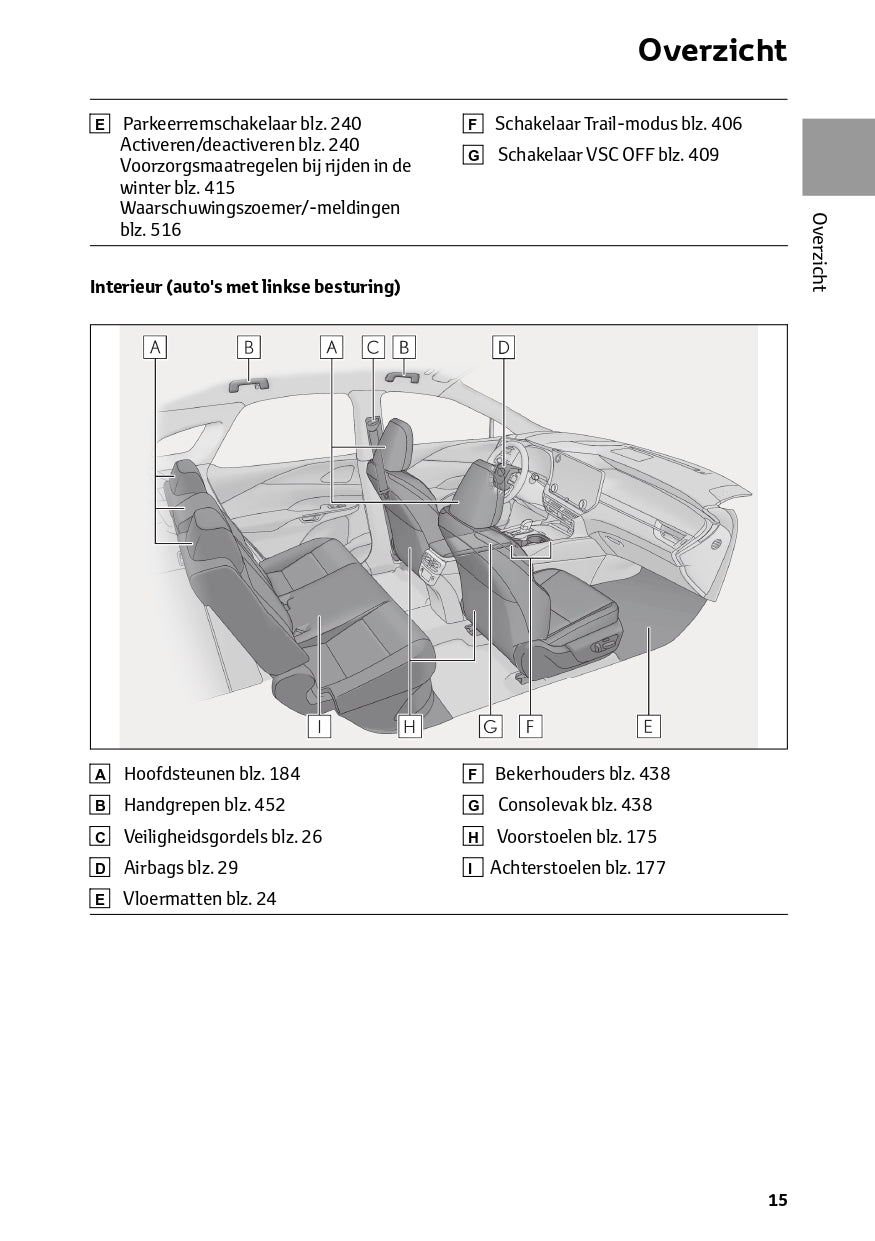 Overzicht

E Parkeerremschakelaar blz. 240
Activeren/deactiveren blz. 240
Voorzorgsmaatregelen bij rijden in de winter blz. 415
Waarschuwingszoemer/-meldingen blz. 516

F Schakelaar Trail-modus blz. 406

G Schakelaar VSC OFF blz. 409

Overzicht

Interieur (auto's met linkse besturing)

A B A C B D

I H G F E

A Hoofdsteunen blz. 184

B Handgrepen blz. 452

C Veiligheidsgordels blz. 26

D Airbags blz. 29

E Vloermatten blz. 24

F Bekerhouders blz. 438

G Consolevak blz. 438

H Voorstoelen blz. 175

I Achterstoelen blz. 177

15