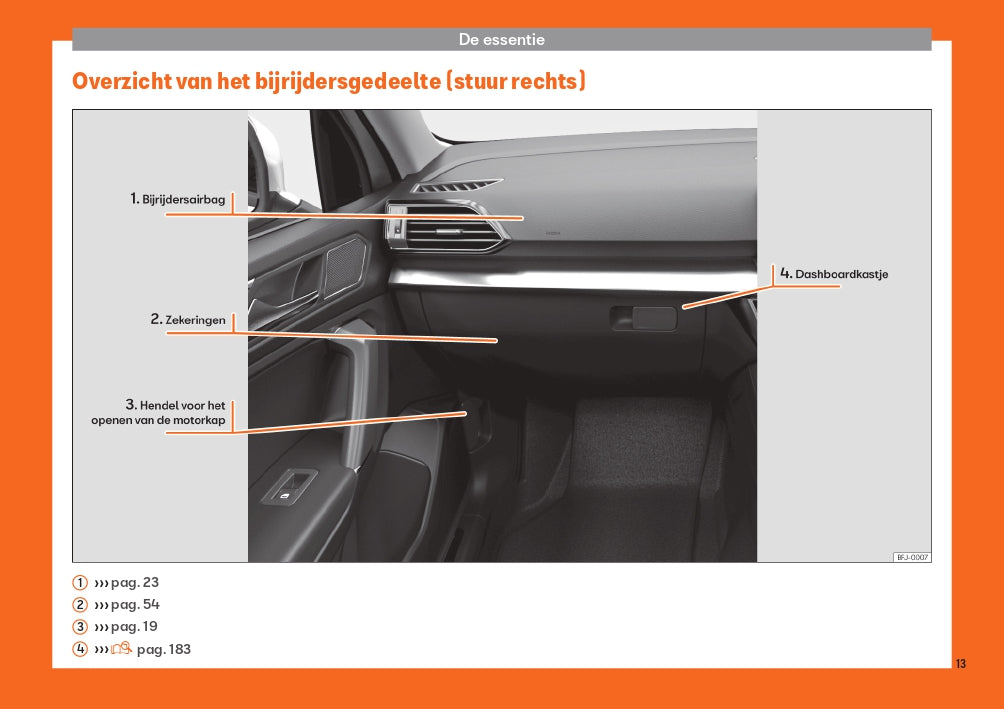 De essentie

Overzicht van het bijrijdersgedeelte (stuur rechts)

1. Bijrijdersairbag

2. Zekeringen

3. Hendel voor het openen van de motorkap

4. Dashboardkastje

BFJ-0007

1 ››› pag. 23
2 ››› pag. 54
3 ››› pag. 19
4 ››› pag. 183

13