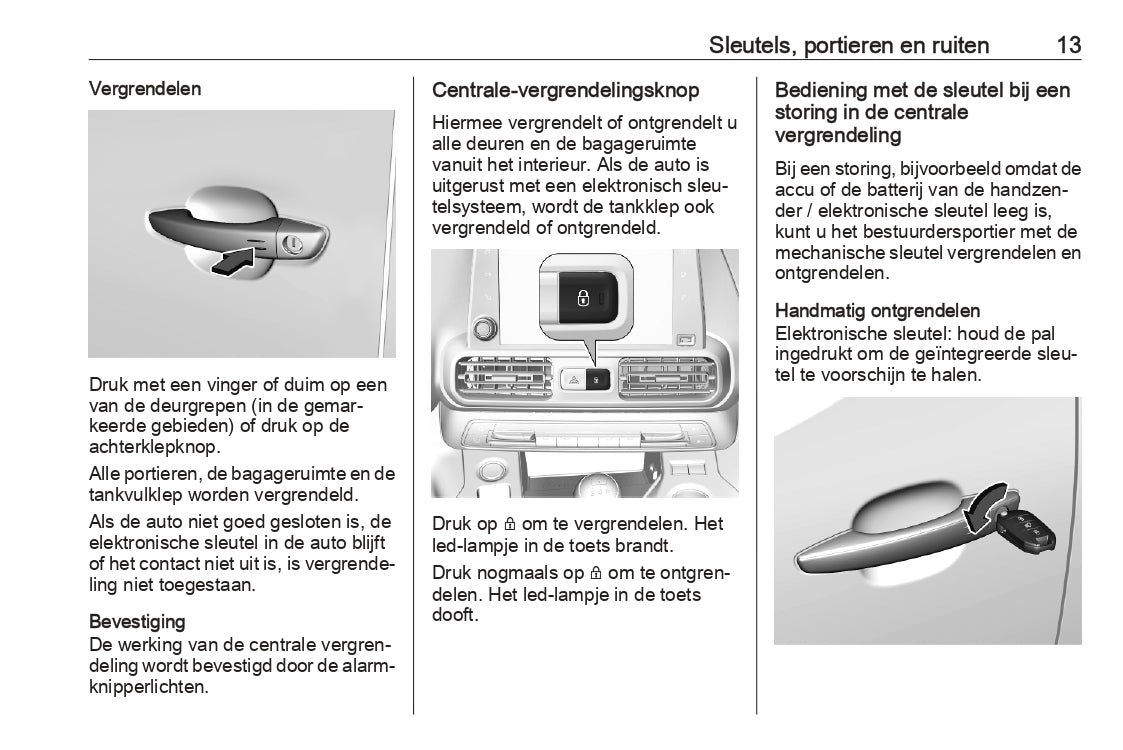 Sleutels, portieren en ruiten 13

Vergrendelen

Druk met een vinger of duim op een van de deurgrepen (in de gemarkeerde gebieden) of druk op de achterklepknop.

Alle portieren, de bagageruimte en de tankvulklep worden vergrendeld.

Als de auto niet goed gesloten is, de elektronische sleutel in de auto blijft of het contact niet uit is, is vergrendeling niet toegestaan.

Bevestiging
De werking van de centrale vergrendeling wordt bevestigd door de alarmknipperlichten.

Centrale-vergrendelingsknop

Hiermee vergrendelt of ontgrendelt u alle deuren en de bagageruimte vanuit het interieur. Als de auto is uitgerust met een elektronisch sleutelsysteem, wordt de tankklep ook vergrendeld of ontgrendeld.

Druk op 🔒 om te vergrendelen. Het led-lampje in de toets brandt.

Druk nogmaals op 🔒 om te ontgrendelen. Het led-lampje in de toets dooft.

Bediening met de sleutel bij een storing in de centrale vergrendeling

Bij een storing, bijvoorbeeld omdat de accu of de batterij van de handzender / elektronische sleutel leeg is, kunt u het bestuurdersportier met de mechanische sleutel vergrendelen en ontgrendelen.

Handmatig ontgrendelen
Elektronische sleutel: houd de pal ingedrukt om de geïntegreerde sleutel te voorschijn te halen.