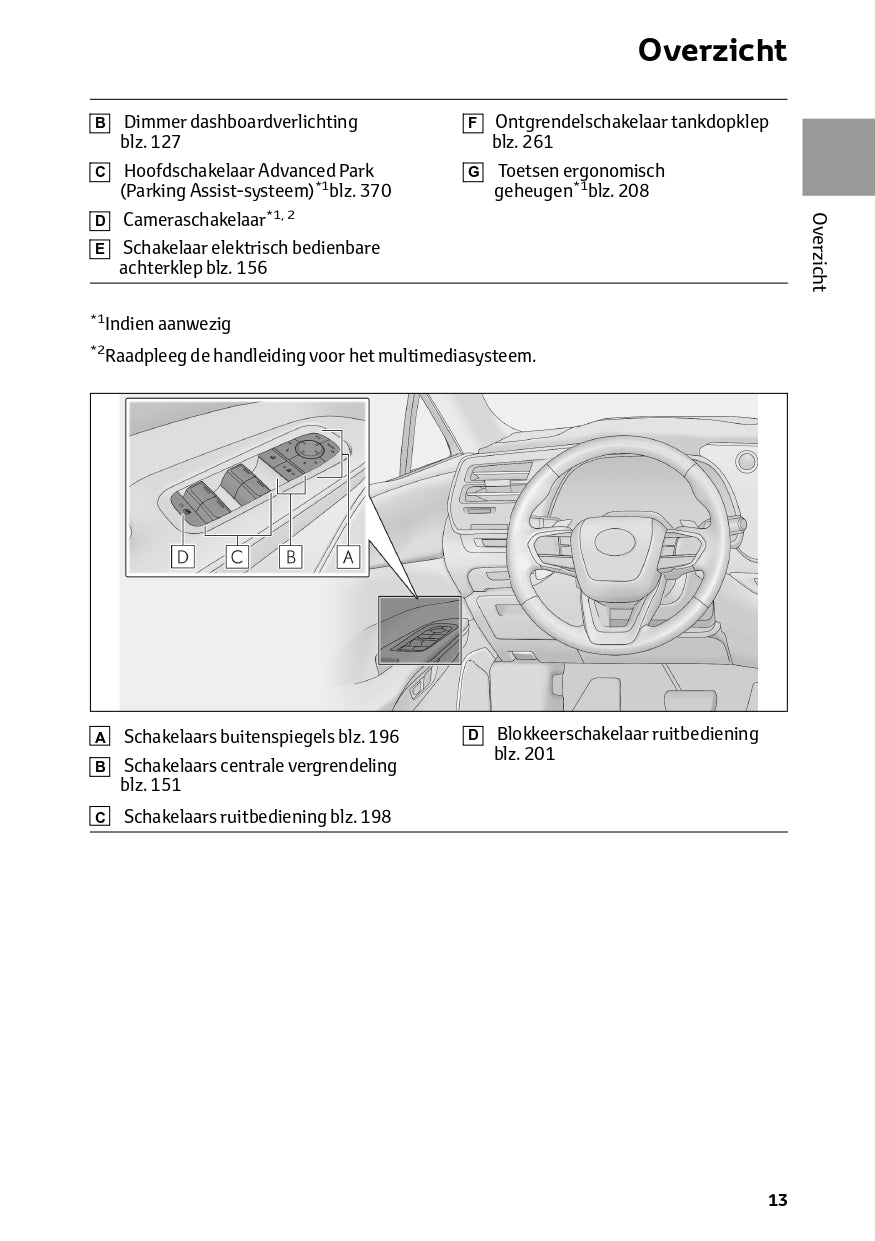 Overzicht

B Dimmer dashboardverlichting blz. 127

C Hoofdschakelaar Advanced Park (Parking Assist-systeem)$^{*1}$blz. 370

D Cameraschakelaar$^{*1, 2}$

E Schakelaar elektrisch bedienbare achterklep blz. 156

F Ontgrendelschakelaar tankdopklep blz. 261

G Toetsen ergonomisch geheugen$^{*1}$blz. 208

Overzicht

$^{*1}$Indien aanwezig

$^{*2}$Raadpleeg de handleiding voor het multimediasysteem.

D C B A

A Schakelaars buitenspiegels blz. 196

B Schakelaars centrale vergrendeling blz. 151

C Schakelaars ruitbediening blz. 198

D Blokkeerschakelaar ruitbediening blz. 201

13