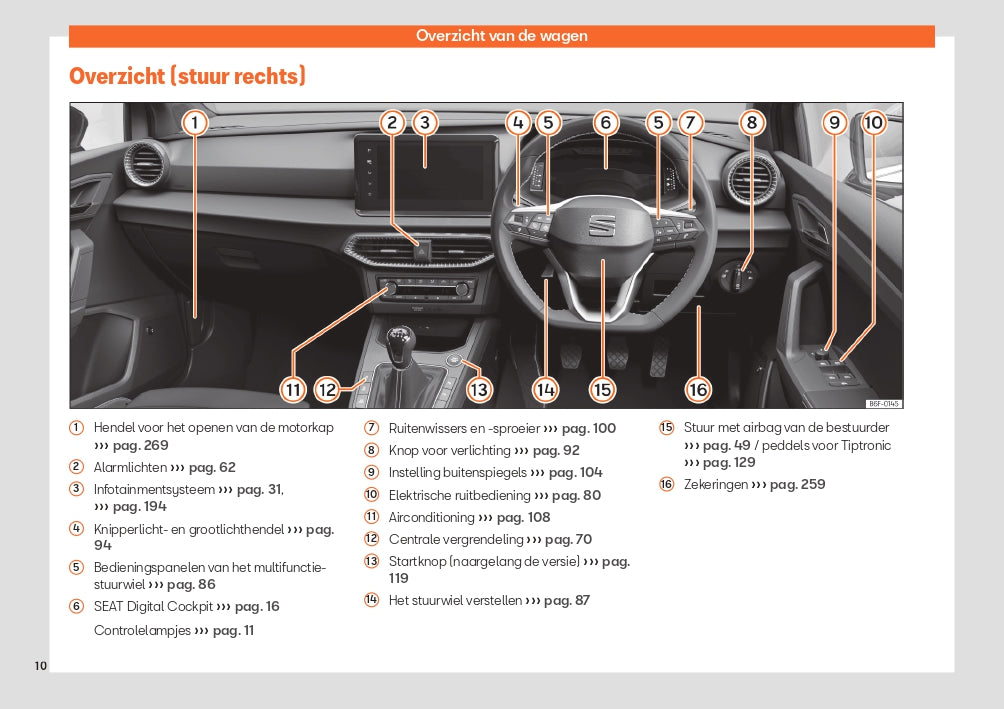 Overzicht van de wagen

Overzicht (stuur rechts)

1 2 3 4 5 6 5 7 8 9 10

11 12 13 14 15 16

B6F-0145

① Hendel voor het openen van de motorkap ››› pag. 269
② Alarmlichten ››› pag. 62
③ Infotainmentsysteem ››› pag. 31, ››› pag. 194
④ Knipperlicht- en grootlichthendel ››› pag. 94
⑤ Bedieningspanelen van het multifunctiestuurwiel ››› pag. 86
⑥ SEAT Digital Cockpit ››› pag. 16
Controlelampjes ››› pag. 11

⑦ Ruitenwissers en -sproeier ››› pag. 100
⑧ Knop voor verlichting ››› pag. 92
⑨ Instelling buitenspiegels ››› pag. 104
⑩ Elektrische ruitbediening ››› pag. 80
⑪ Airconditioning ››› pag. 108
⑫ Centrale vergrendeling ››› pag. 70
⑬ Startknop (naargelang de versie) ››› pag. 119
⑭ Het stuurwiel verstellen ››› pag. 87

⑮ Stuur met airbag van de bestuurder ››› pag. 49 / peddels voor Tiptronic ››› pag. 129
⑯ Zekeringen ››› pag. 259

10