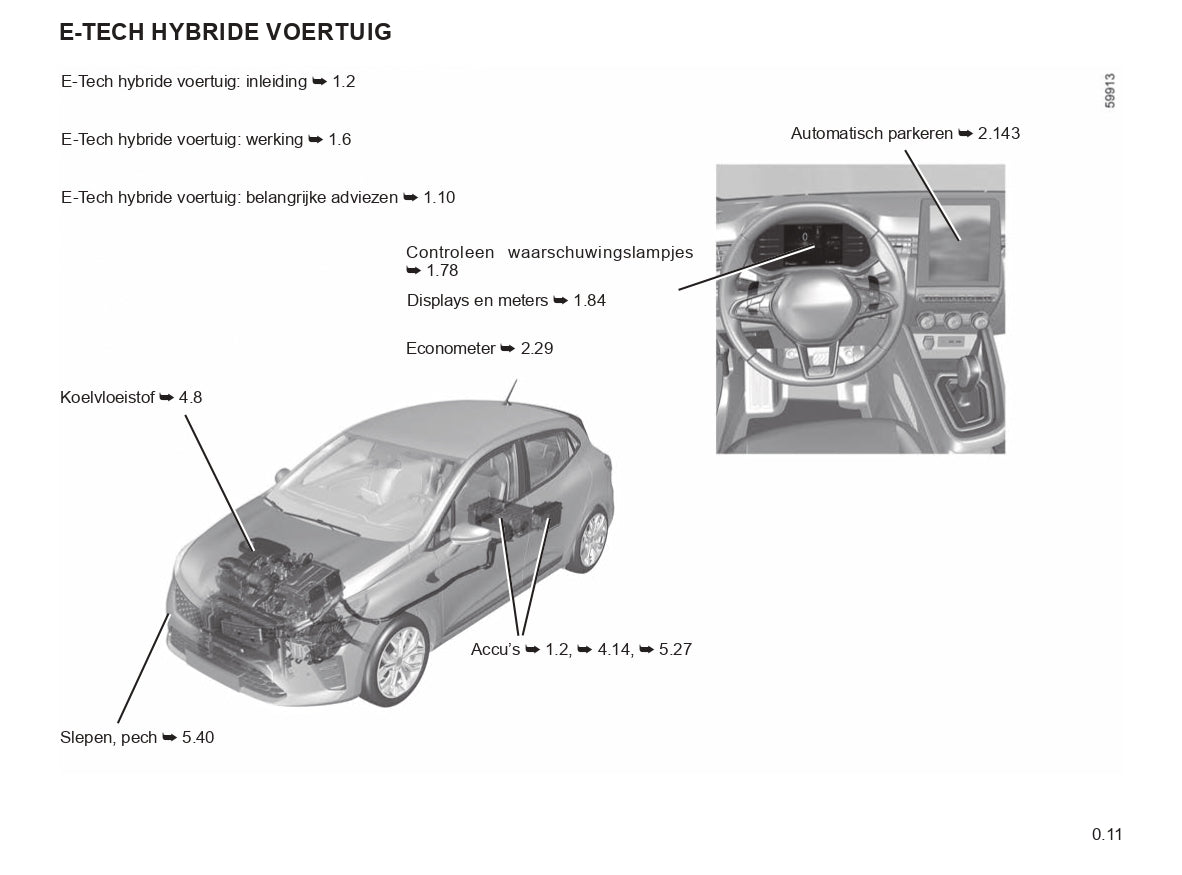 E-TECH HYBRIDE VOERTUIG

E-Tech hybride voertuig: inleiding ➥ 1.2

E-Tech hybride voertuig: werking ➥ 1.6

E-Tech hybride voertuig: belangrijke adviezen ➥ 1.10

59913

Automatisch parkeren ➥ 2.143

Controleen waarschuwingslampjes ➥ 1.78

Displays en meters ➥ 1.84

Econometer ➥ 2.29

Koelvloeistof ➥ 4.8

Accu's ➥ 1.2, ➥ 4.14, ➥ 5.27

Slepen, pech ➥ 5.40

0.11