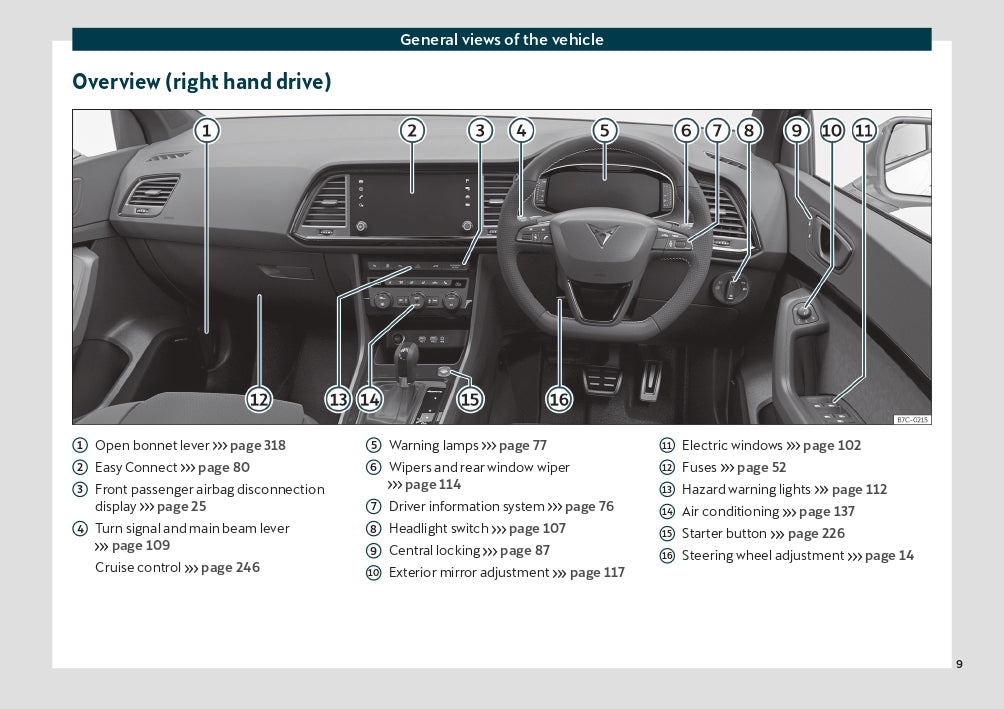 General views of the vehicle

Overview (right hand drive)

1 2 3 4 5 6 7 8 9 10 11

12 13 14 15 16

B7C-0215

① Open bonnet lever ››› page 318
② Easy Connect ››› page 80
③ Front passenger airbag disconnection display ››› page 25
④ Turn signal and main beam lever ››› page 109
Cruise control ››› page 246

⑤ Warning lamps ››› page 77
⑥ Wipers and rear window wiper ››› page 114
⑦ Driver information system ››› page 76
⑧ Headlight switch ››› page 107
⑨ Central locking ››› page 87
⑩ Exterior mirror adjustment ››› page 117

⑪ Electric windows ››› page 102
⑫ Fuses ››› page 52
⑬ Hazard warning lights ››› page 112
⑭ Air conditioning ››› page 137
⑮ Starter button ››› page 226
⑯ Steering wheel adjustment ››› page 14

9