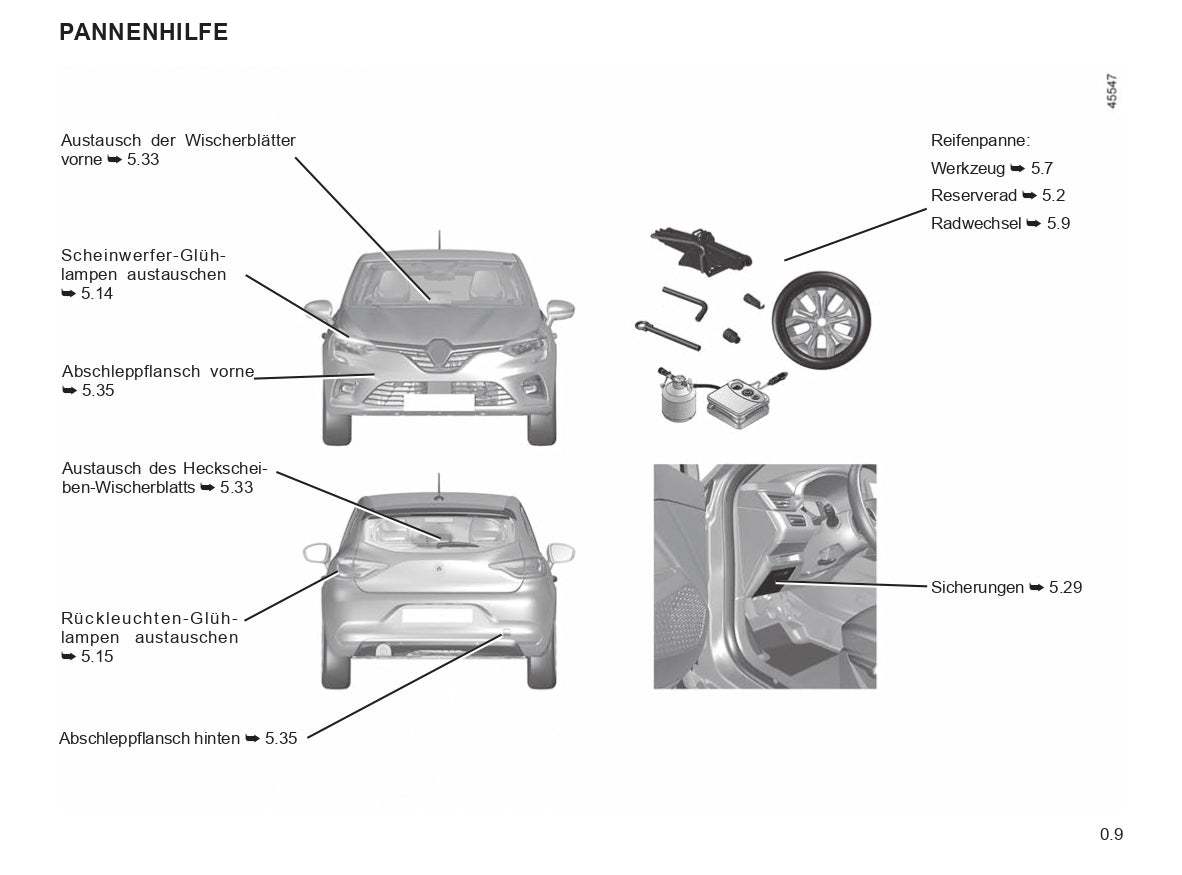 PANNENHILFE

45547

Austausch der Wischerblätter vorne ➥ 5.33

Scheinwerfer-Glühlampen austauschen ➥ 5.14

Abschleppflansch vorne ➥ 5.35

Austausch des Heckscheiben-Wischerblatts ➥ 5.33

Rückleuchten-Glühlampen austauschen ➥ 5.15

Abschleppflansch hinten ➥ 5.35

Reifenpanne:
Werkzeug ➥ 5.7
Reserverad ➥ 5.2
Radwechsel ➥ 5.9

Sicherungen ➥ 5.29

0.9