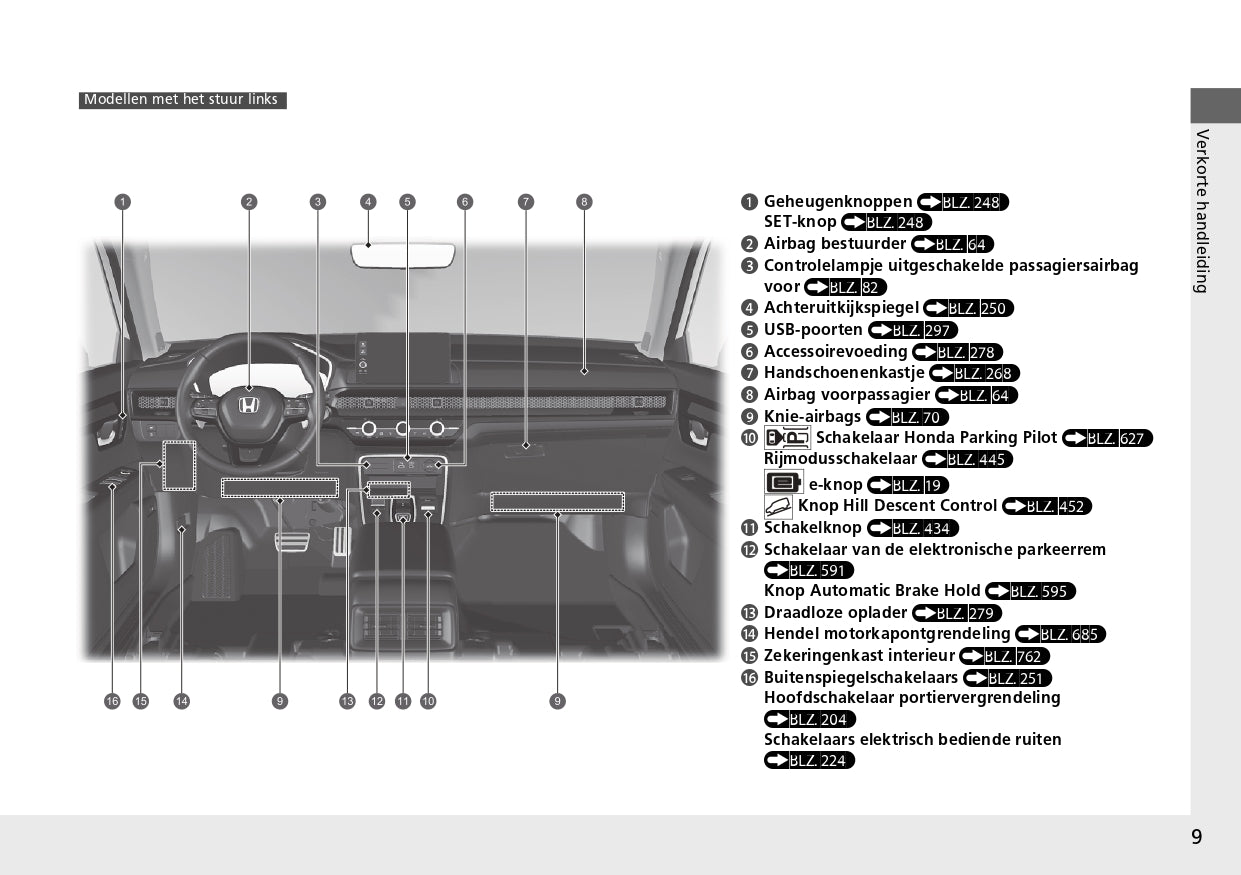 Modellen met het stuur links

Verkorte handleiding

1 2 3 4 5 6 7 8

16 15 14 9 13 12 11 10 9

1 Geheugenknoppen BLZ. 248
SET-knop BLZ. 248
2 Airbag bestuurder BLZ. 64
3 Controlelampje uitgeschakelde passagiersairbag voor BLZ. 82
4 Achteruitkijkspiegel BLZ. 250
5 USB-poorten BLZ. 297
6 Accessoirevoeding BLZ. 278
7 Handschoenenkastje BLZ. 268
8 Airbag voorpassagier BLZ. 64
9 Knie-airbags BLZ. 70
10 Schakelaar Honda Parking Pilot BLZ. 627
Rijmodusschakelaar BLZ. 445
e-knop BLZ. 19
Knop Hill Descent Control BLZ. 452
11 Schakelknop BLZ. 434
12 Schakelaar van de elektronische parkeerrem BLZ. 591
Knop Automatic Brake Hold BLZ. 595
13 Draadloze oplader BLZ. 279
14 Hendel motorkapontgrendeling BLZ. 685
15 Zekeringenkast interieur BLZ. 762
16 Buitenspiegelschakelaars BLZ. 251
Hoofdschakelaar portiervergrendeling BLZ. 204
Schakelaars elektrisch bediende ruiten BLZ. 224

9